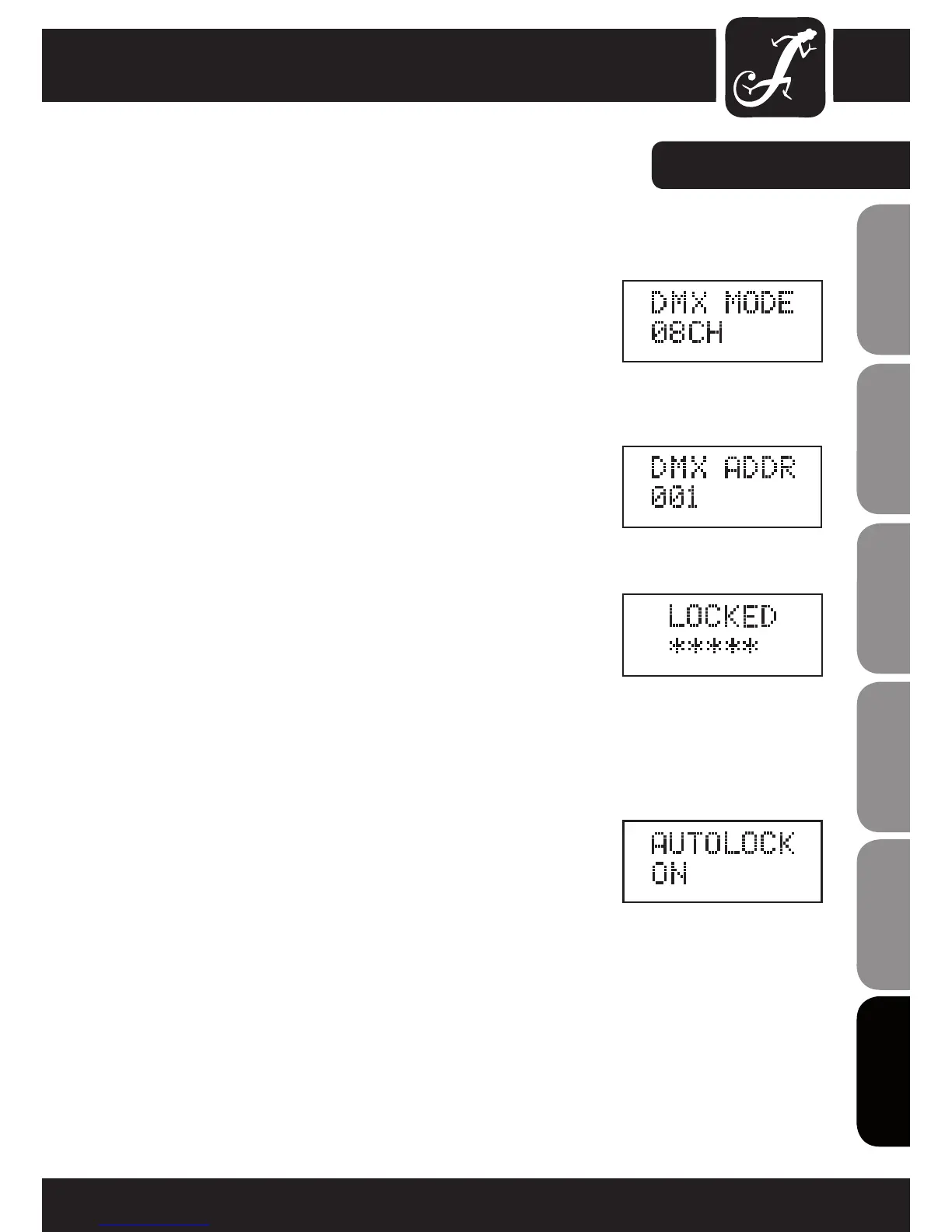 DMX MODE
08CH

DMX ADDR
001

LOCKED
*****

AUTOLOCK
ON