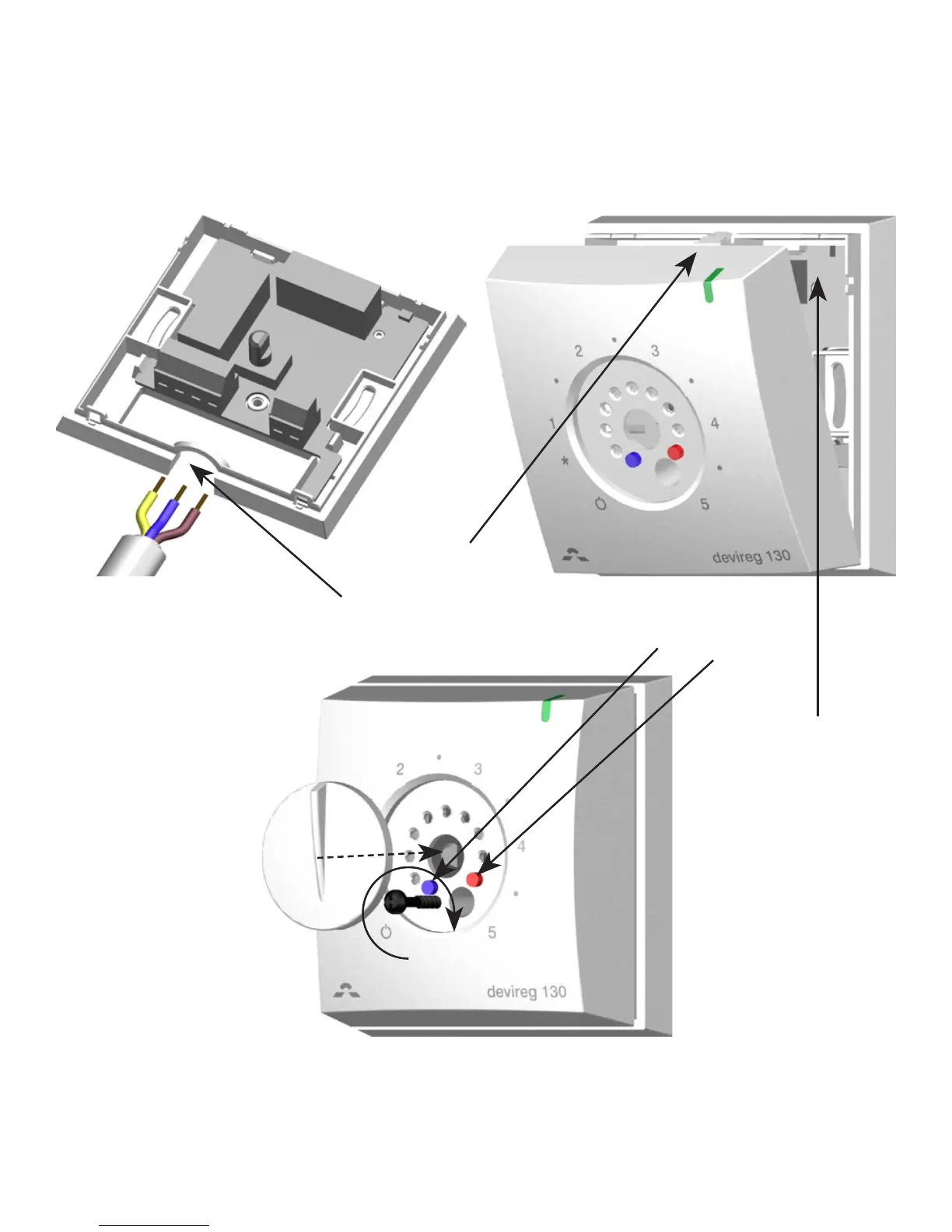 2
3
1
4
*
5
devireg 130

2
3
4
5
devireg 130