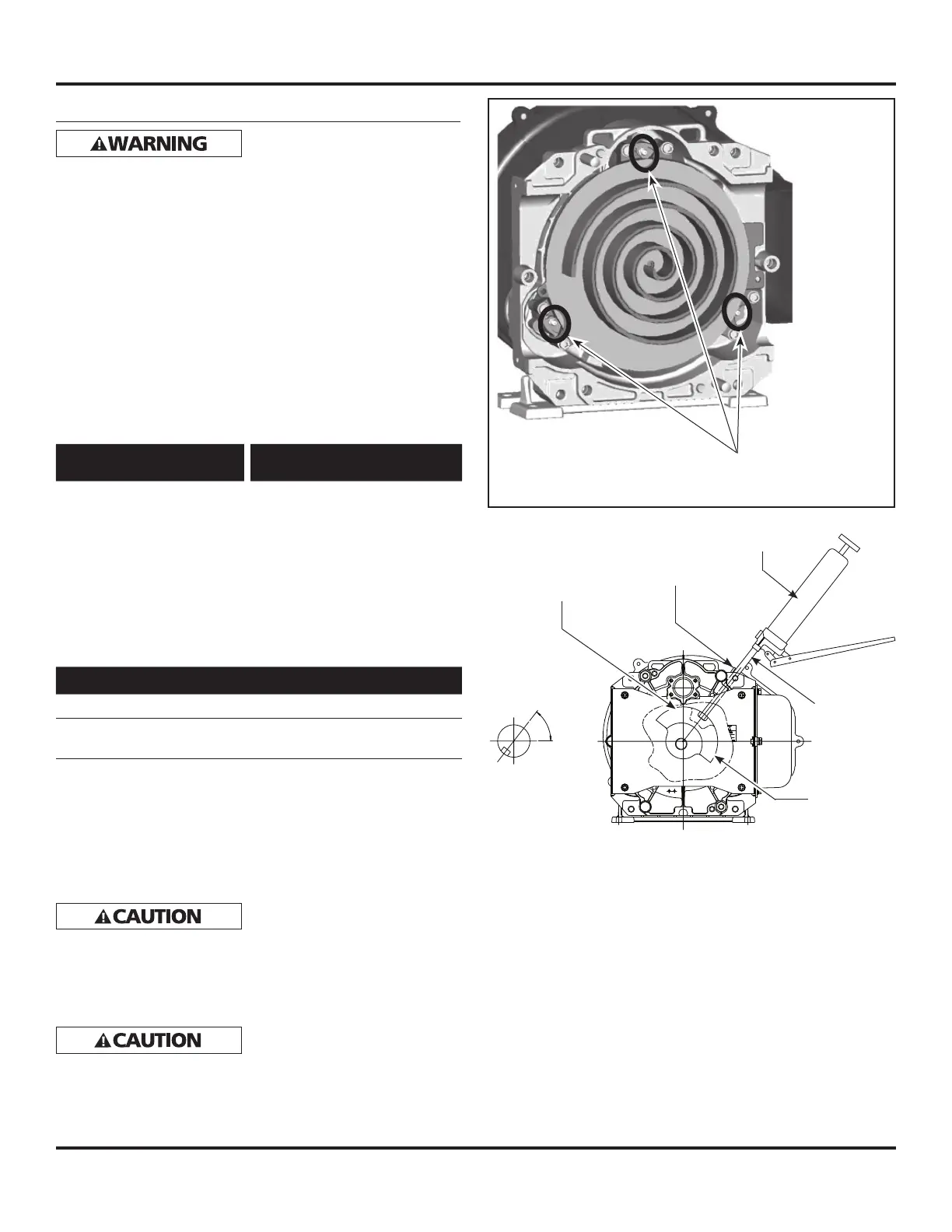 WARNING

CAUTION

CAUTION