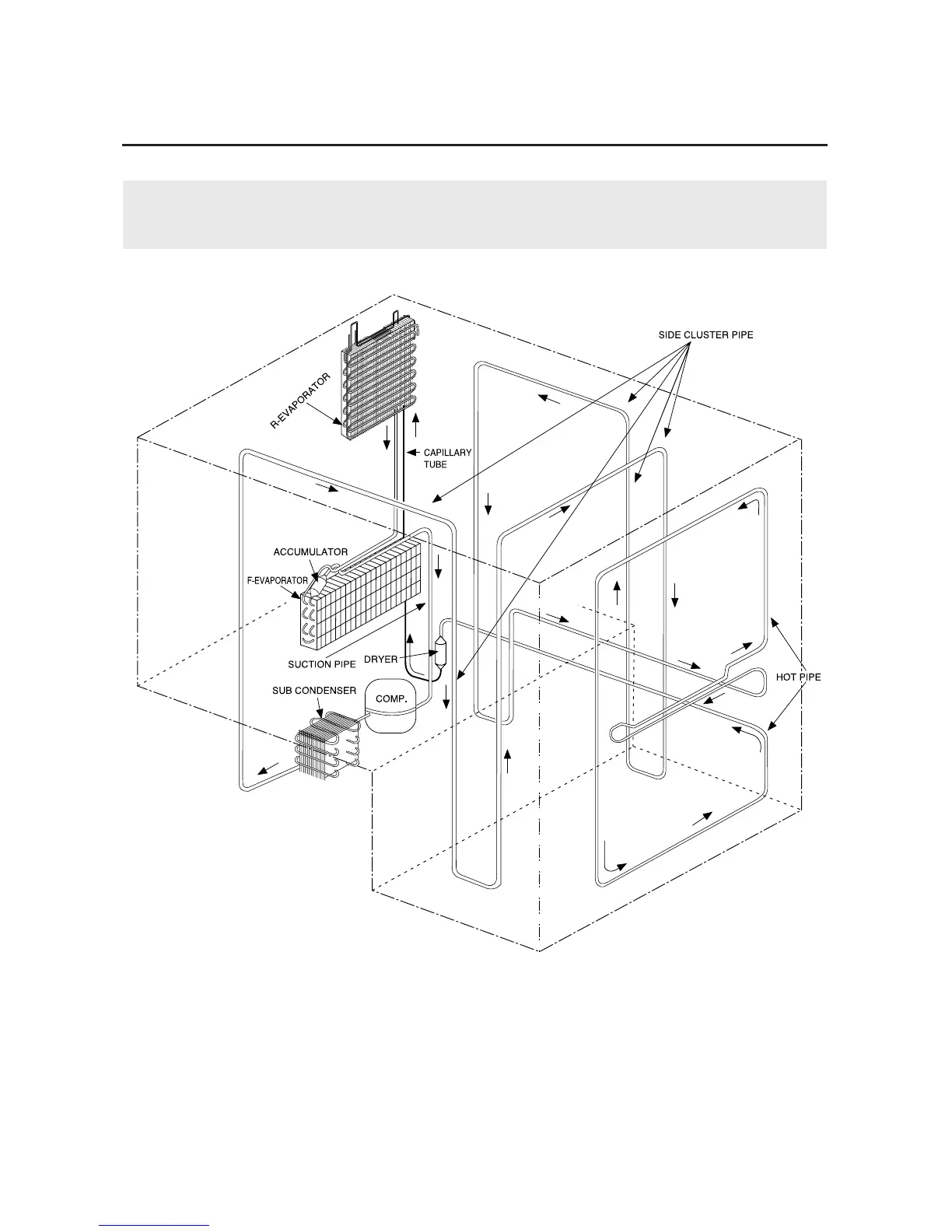 SIDE CLUSTER PIPE

R-EVAPORATOR

CAPILLARY TUBE

ACCUMULATOR

F-EVAPORATOR

SUCTION PIPE

DRYER

SUB CONDENSER

COMP.

HOT PIPE