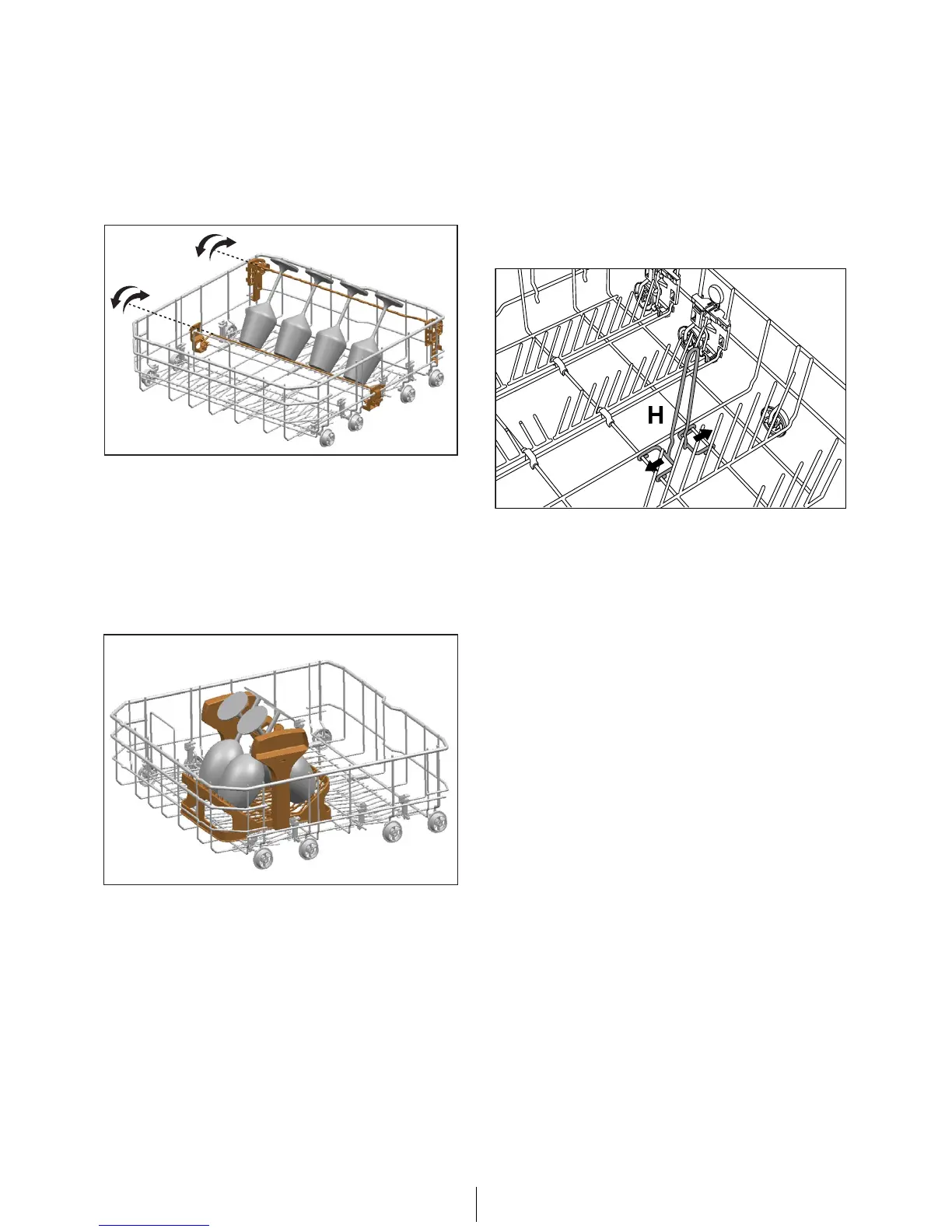 H