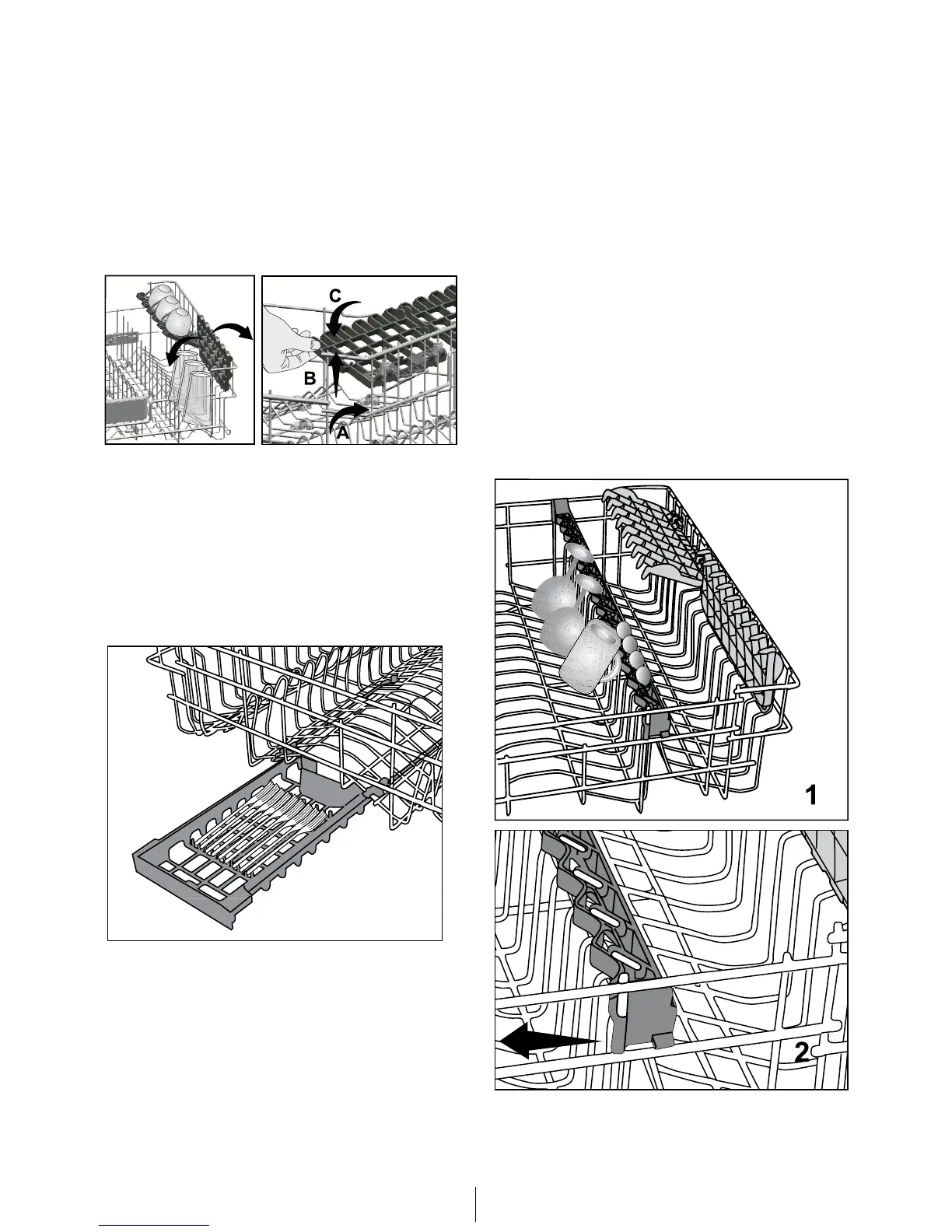 C

B

A

1

2