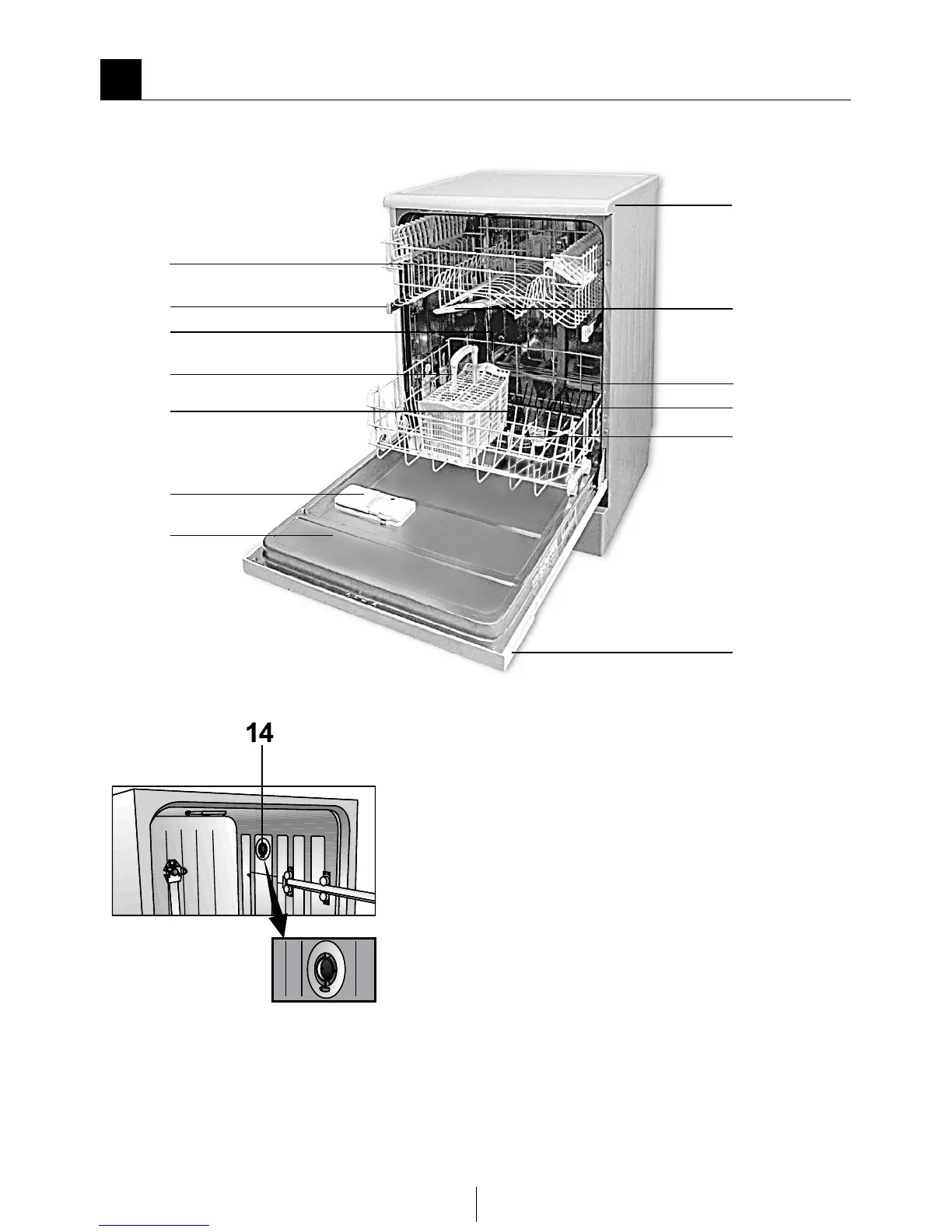 14