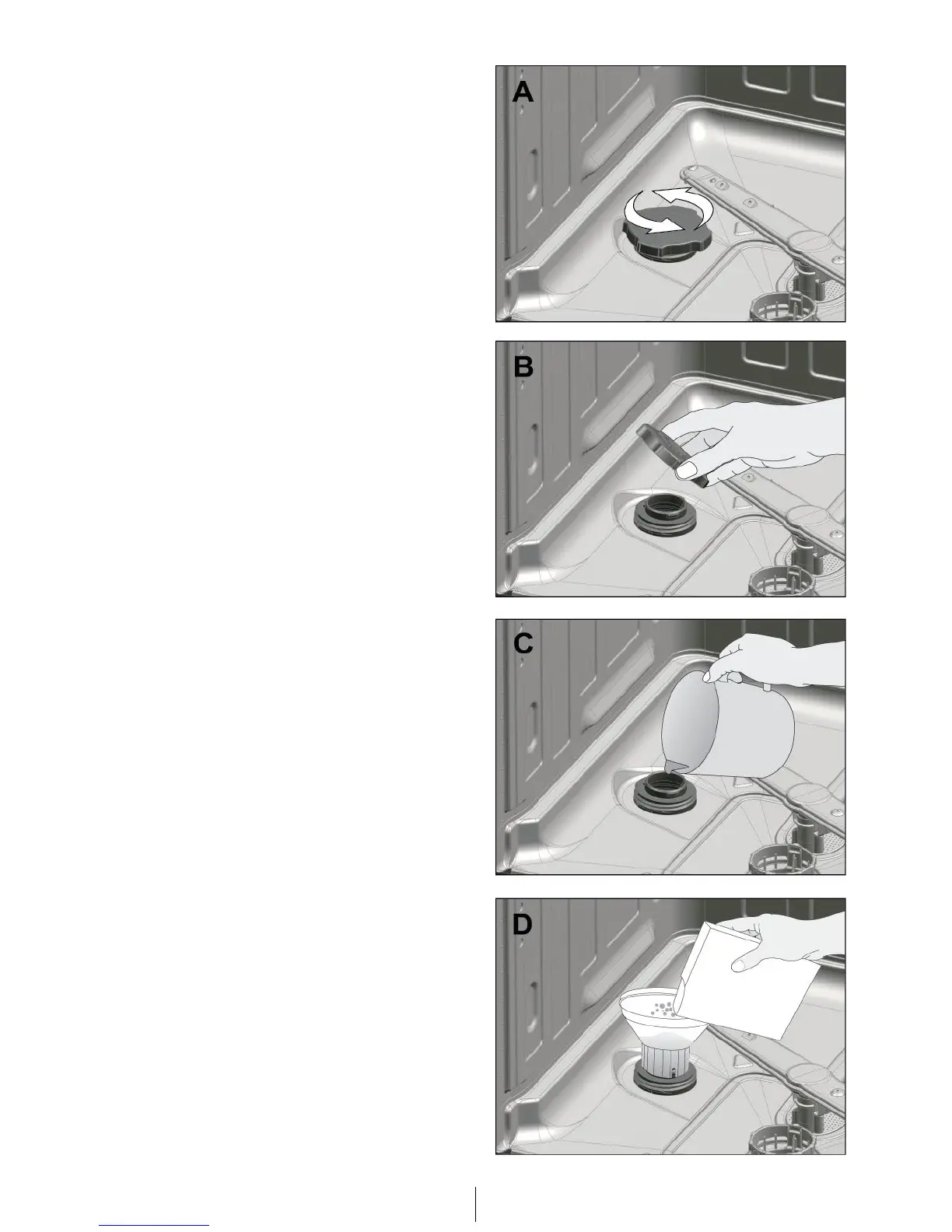 A

B

C

D