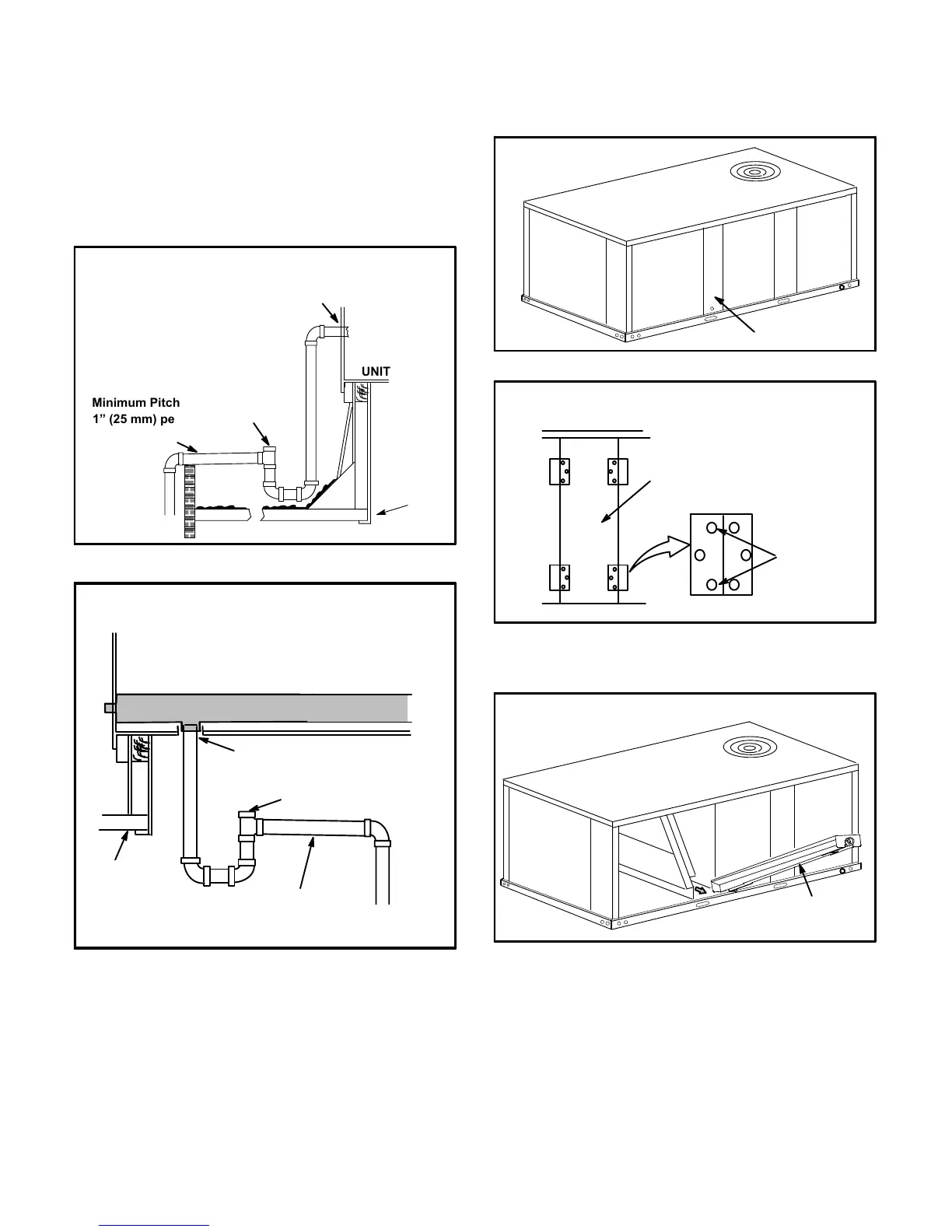 UNIT

Minimum Pitch
1” (25 mm) pe