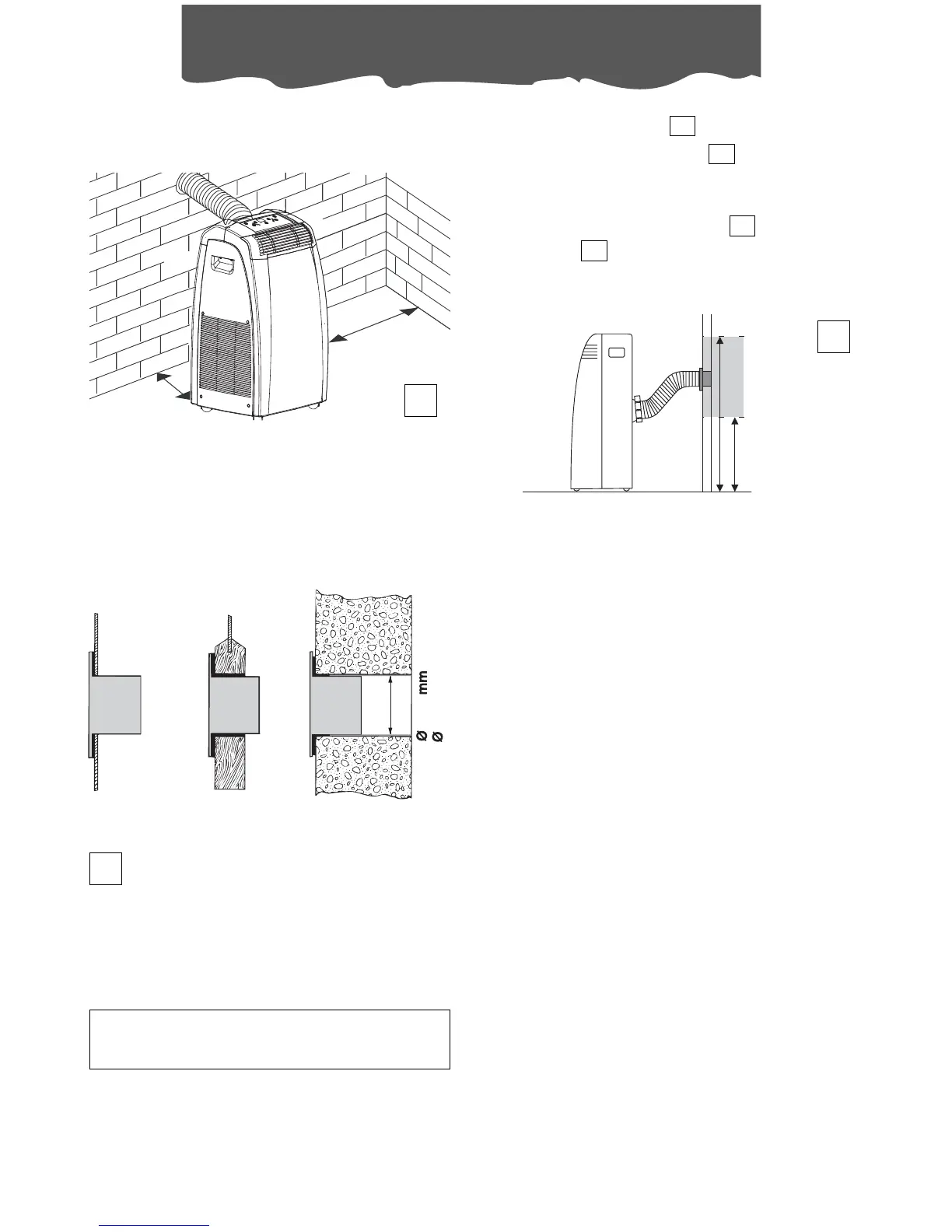 mm

Ø

Ø