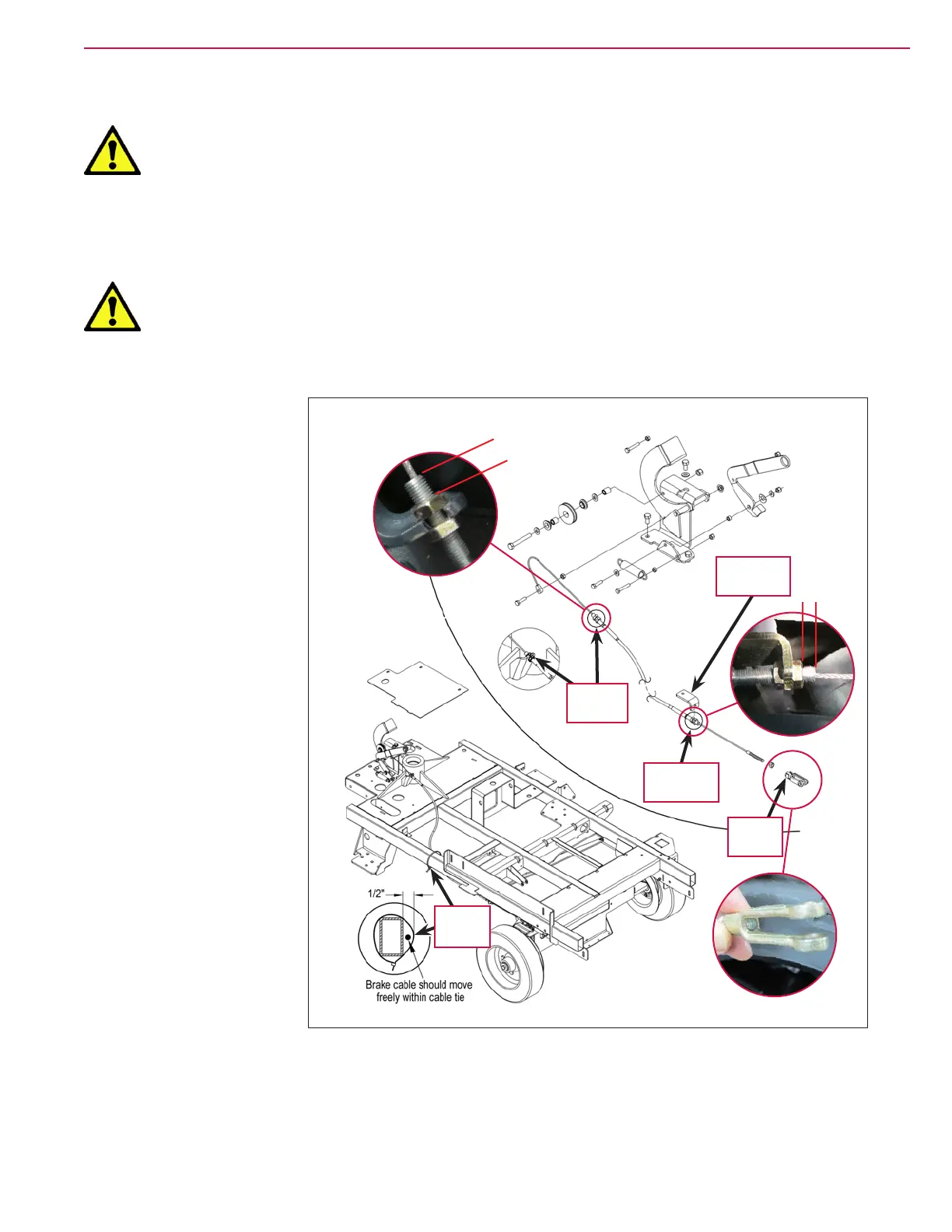 1/2"

Brake cable should move freely within cable tie