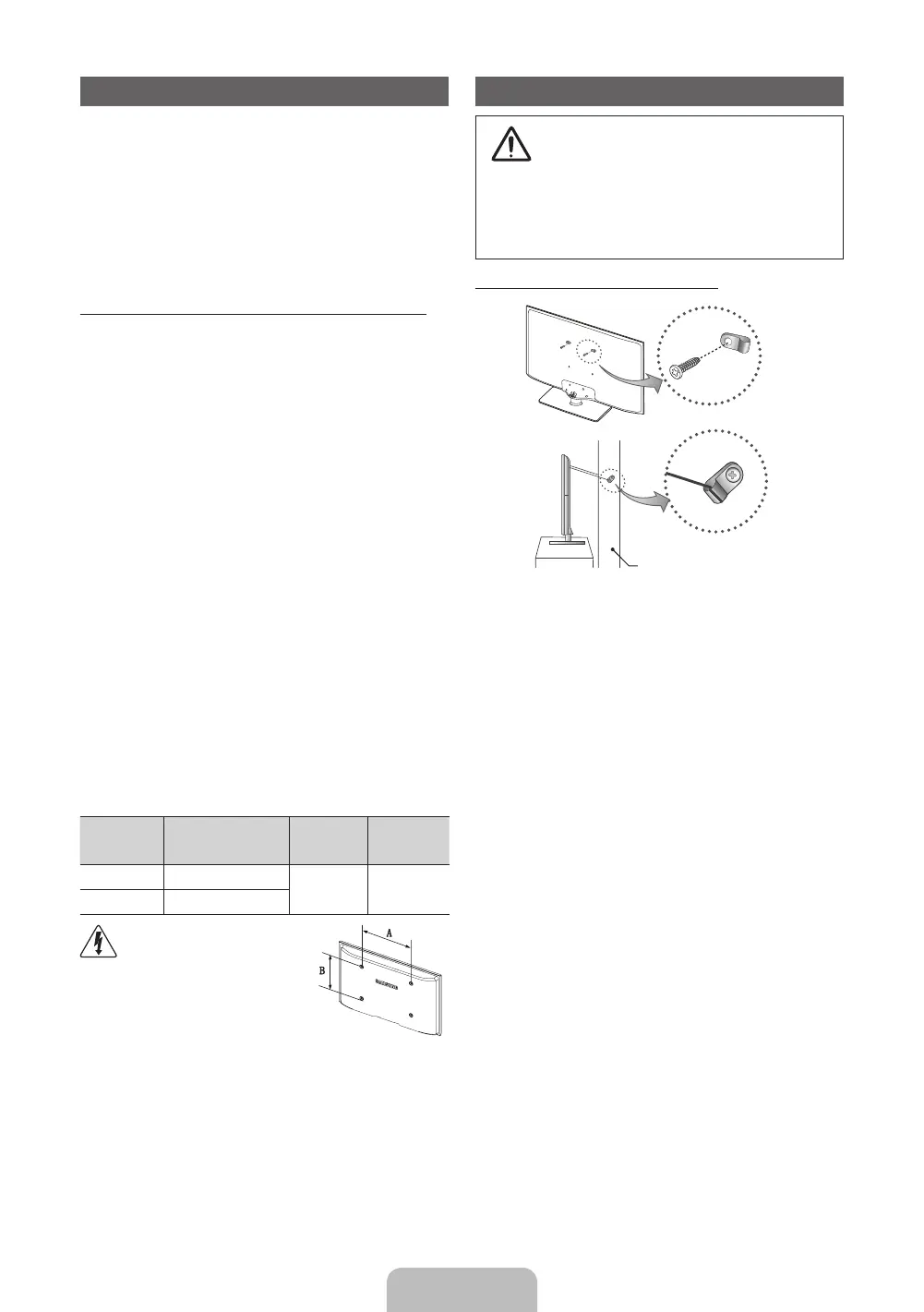 A

B