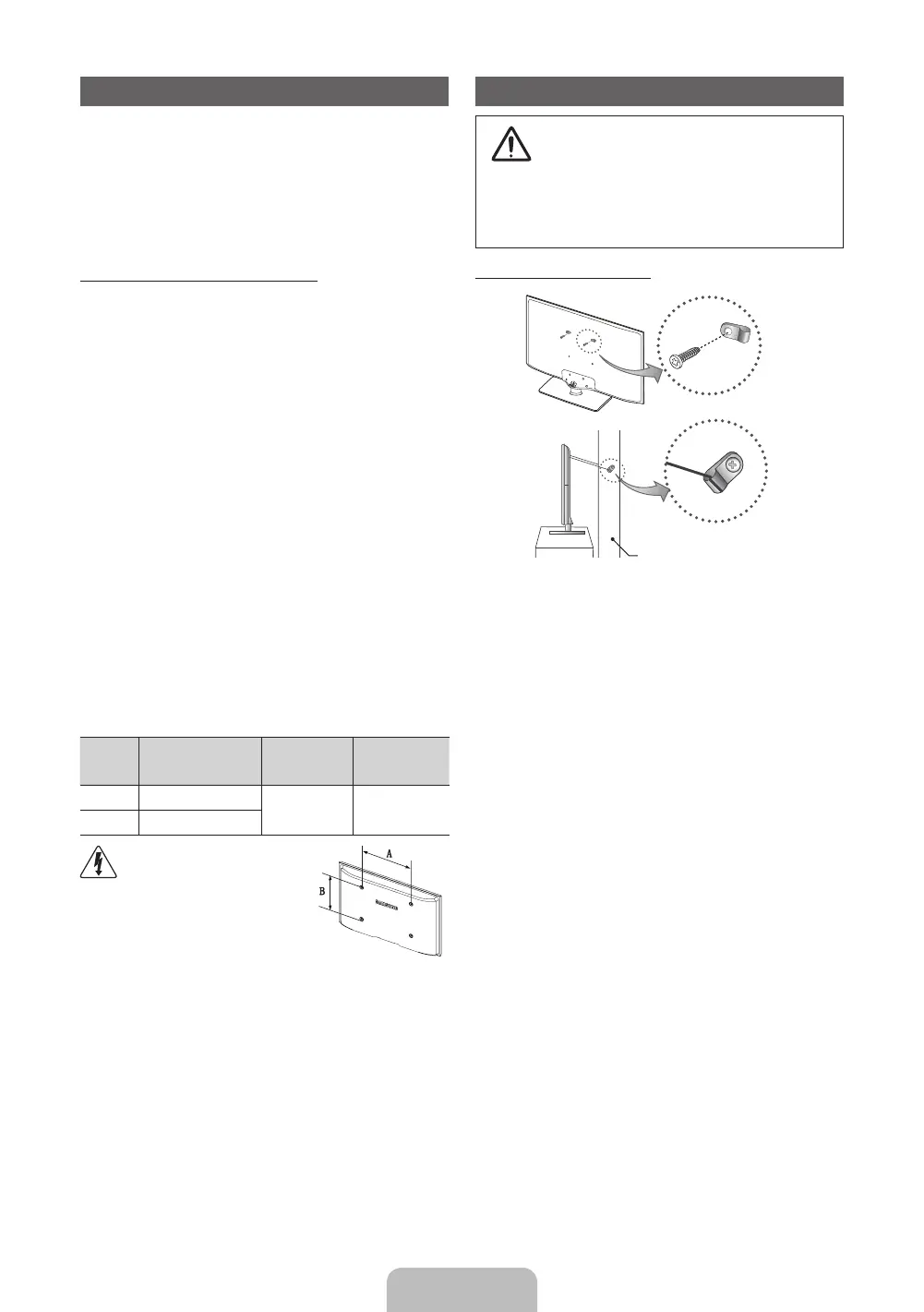 A

B