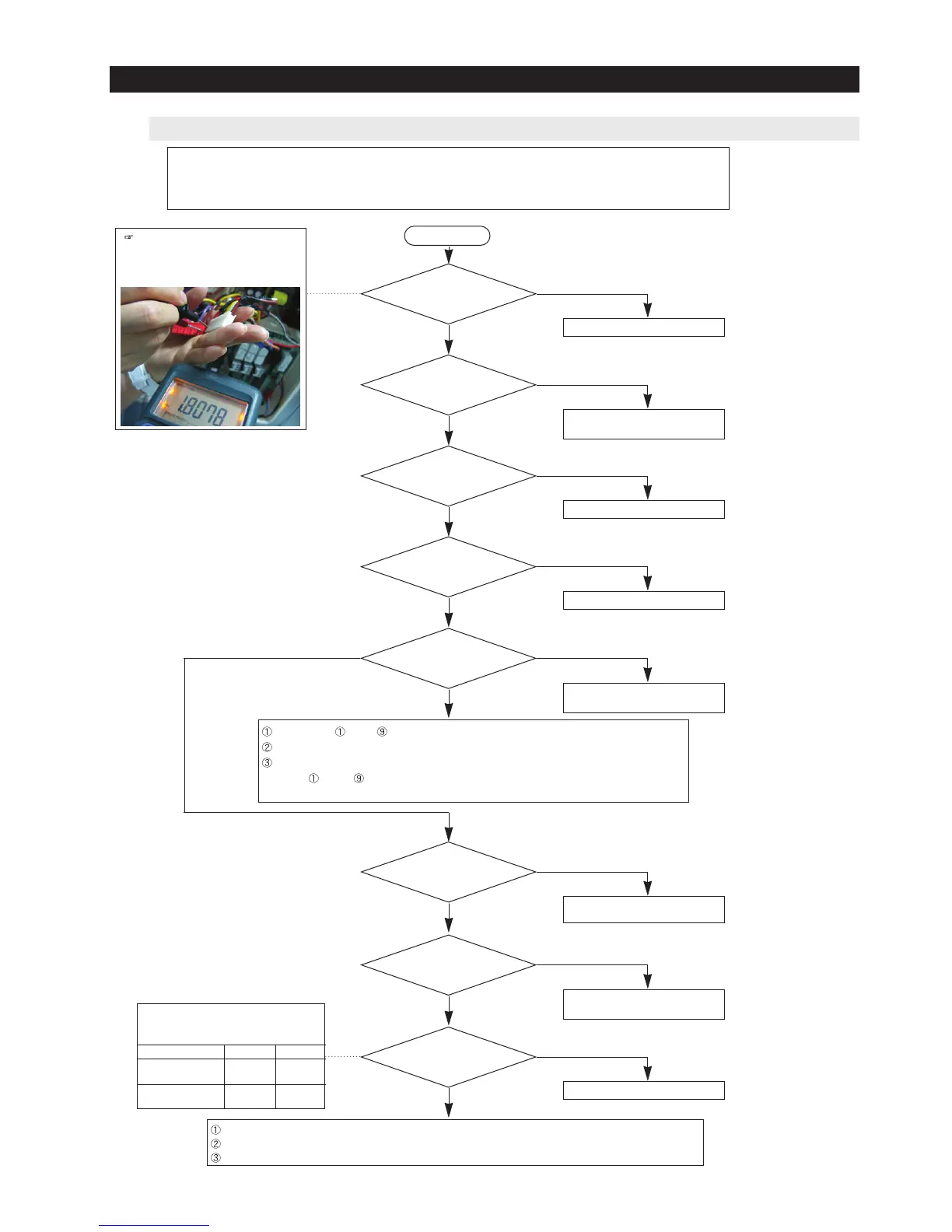 ☞

1.8078

①　①　⑨
②
③
①　⑨

①
②
③