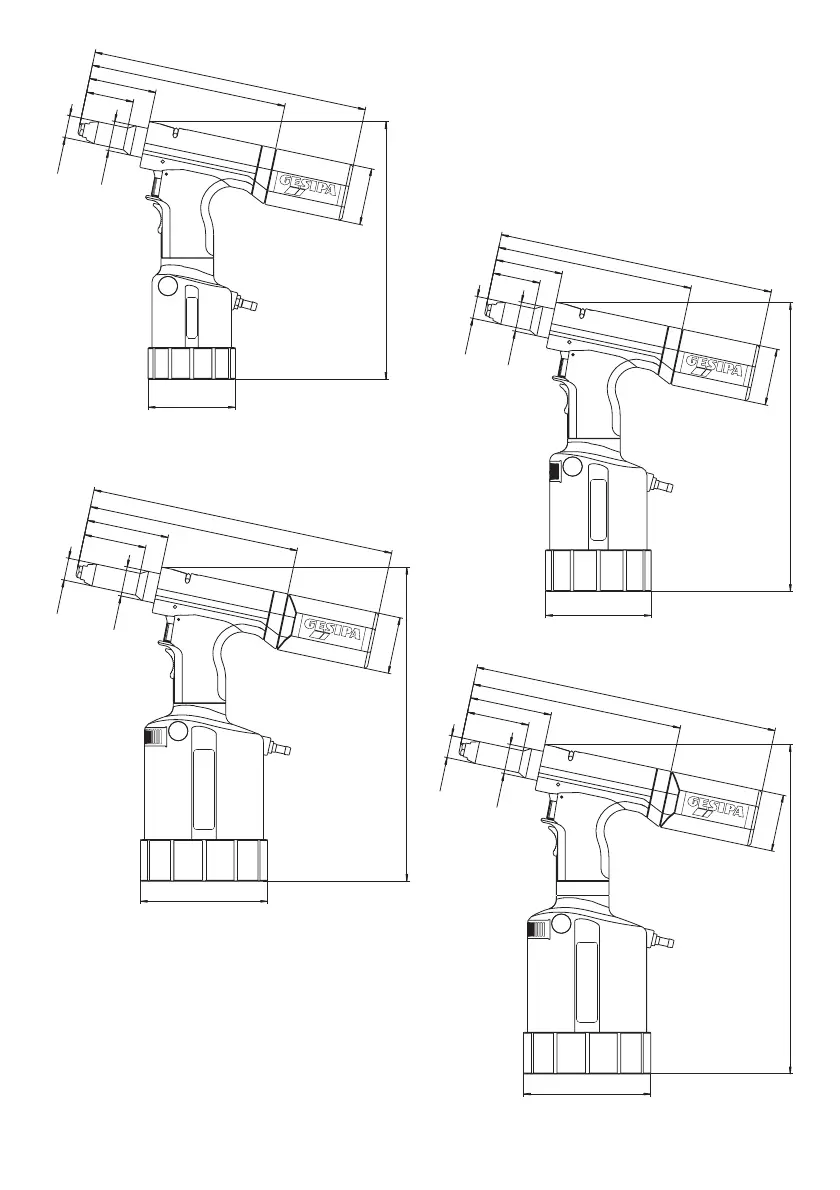 GESIPA

GESIPA

GESIPA

GESIPA