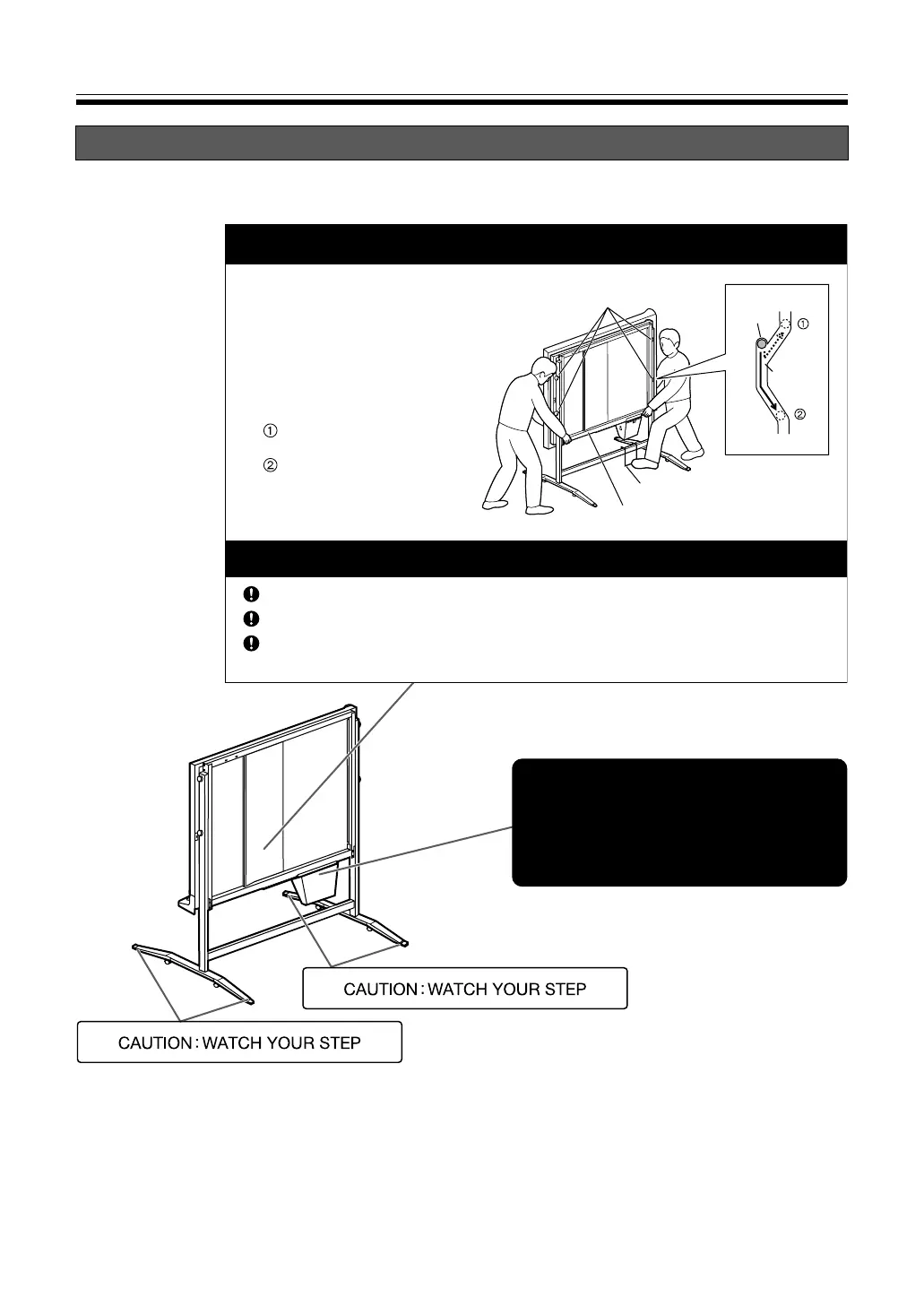 ①

②

①

②

CAUTION : WATCH YOUR STEP

CAUTION : WATCH YOUR STEP