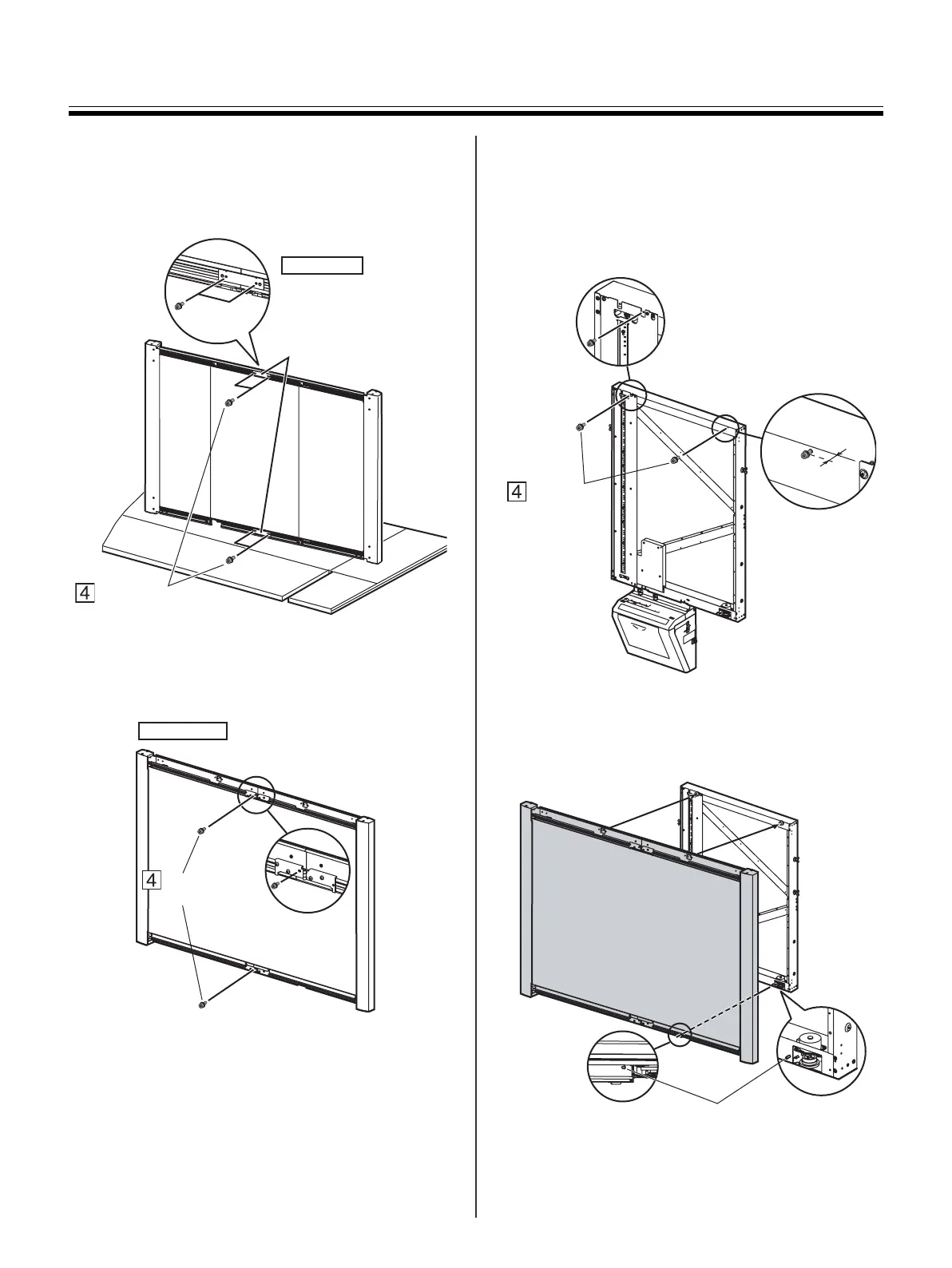 4

4

4