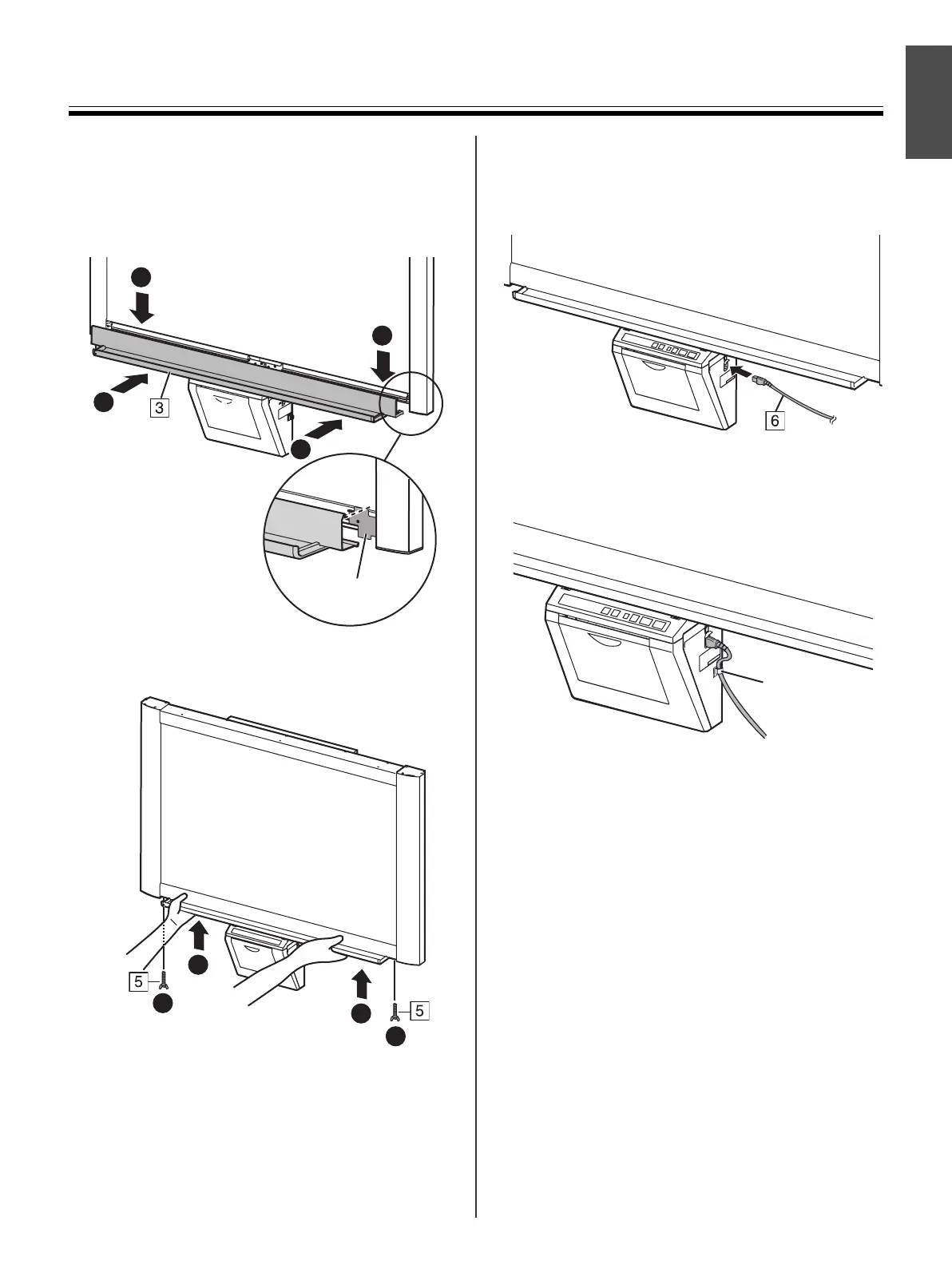 3

6

5

5