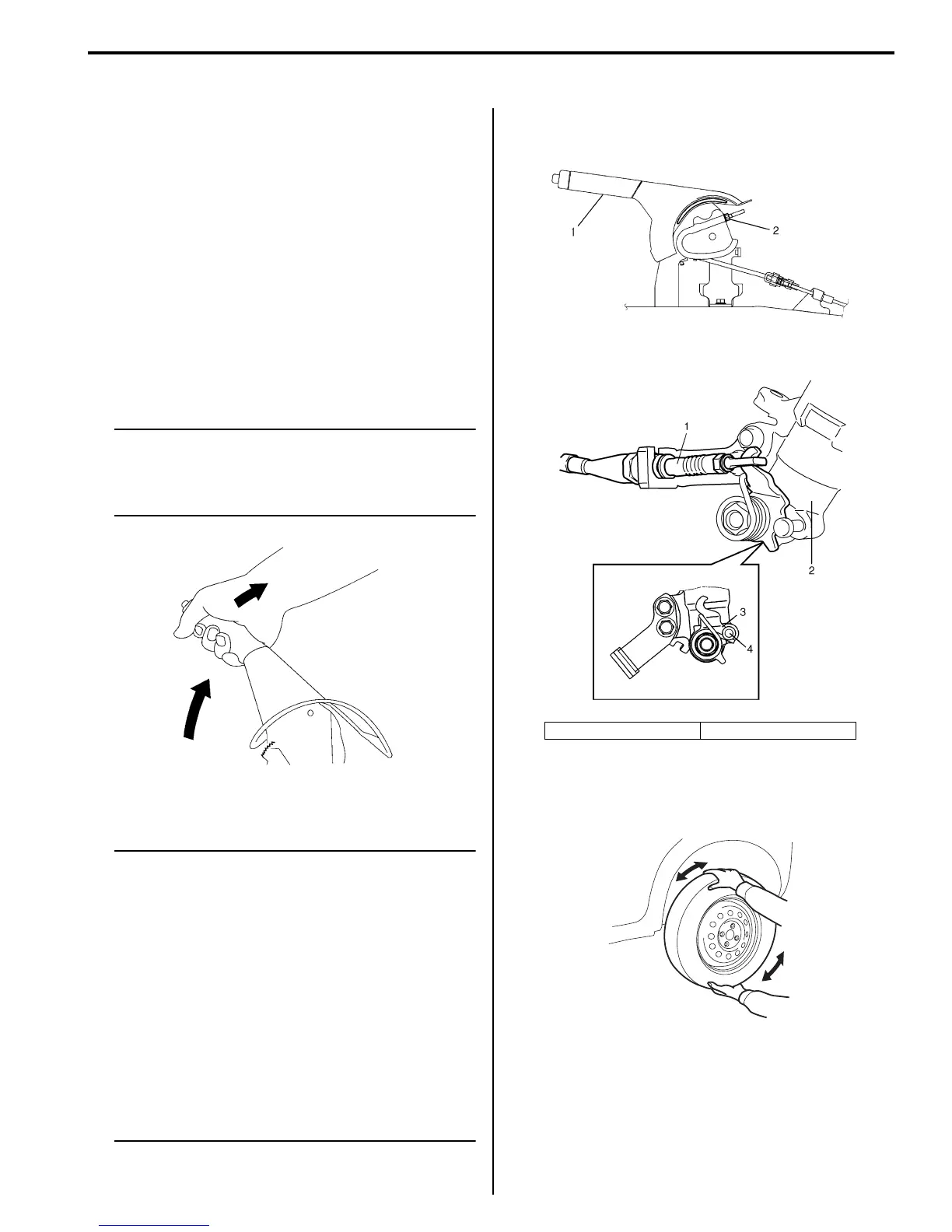 1

2

1

2

3

4