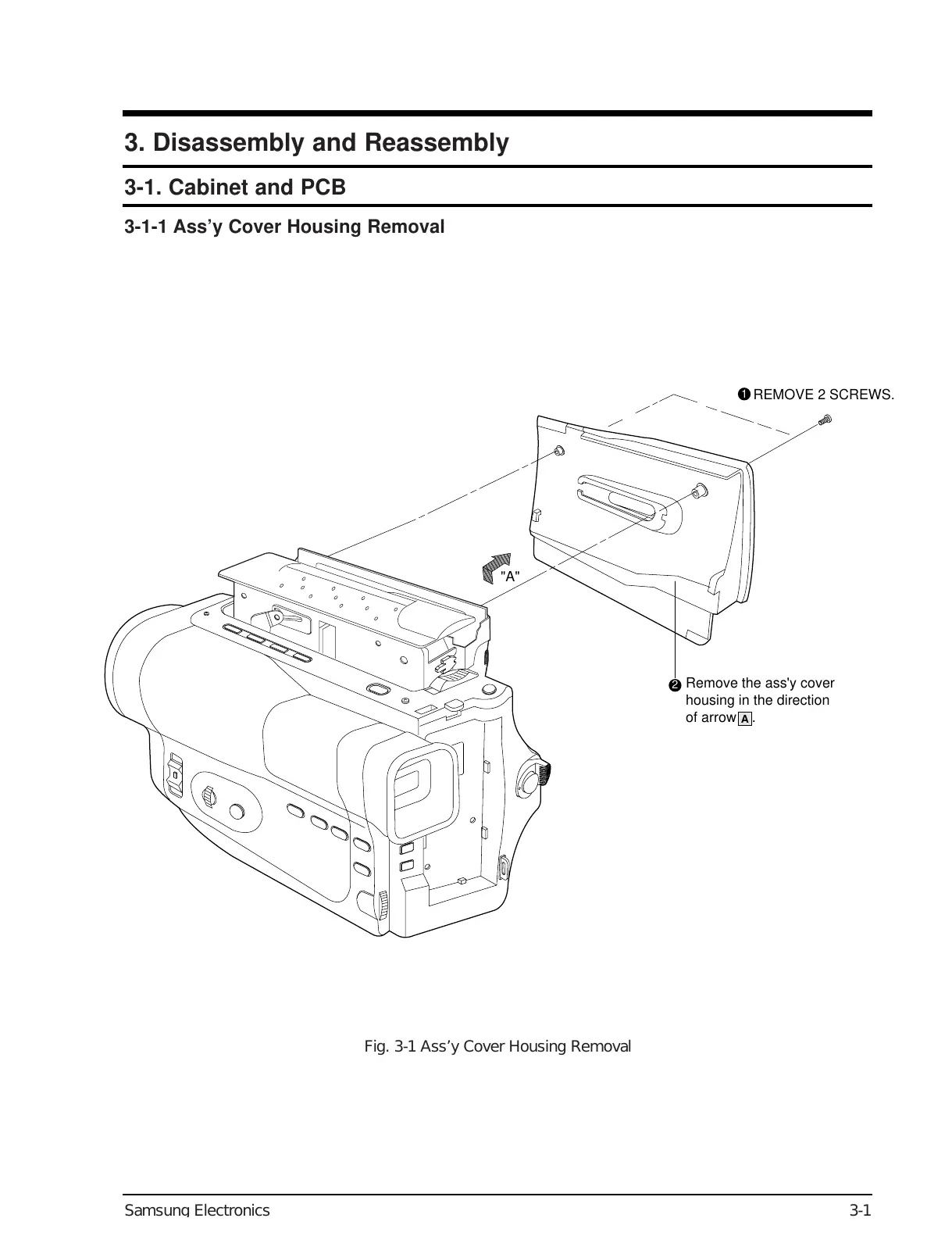 3. Disassembly and Reassembly

3-1. Cabinet and PCB

3-1-1 Ass’y Cover Housing Removal

❶ REMOVE 2 SCREWS.

"A"

❷ Remove the ass'y cover housing in the direction of arrow A.

Fig. 3-1 Ass’y Cover Housing Removal

Samsung Electronics

3-1