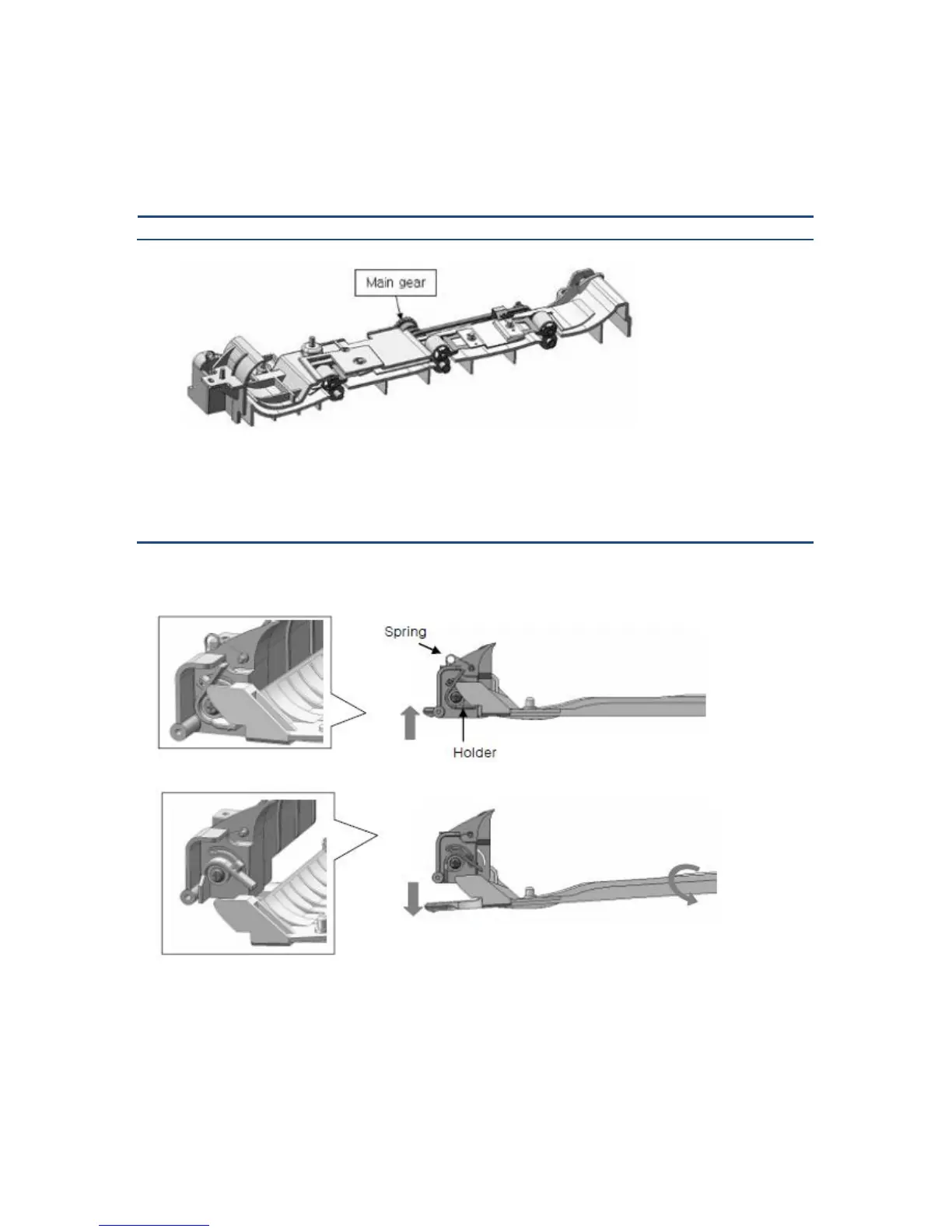 Main gear

Spring

Holder