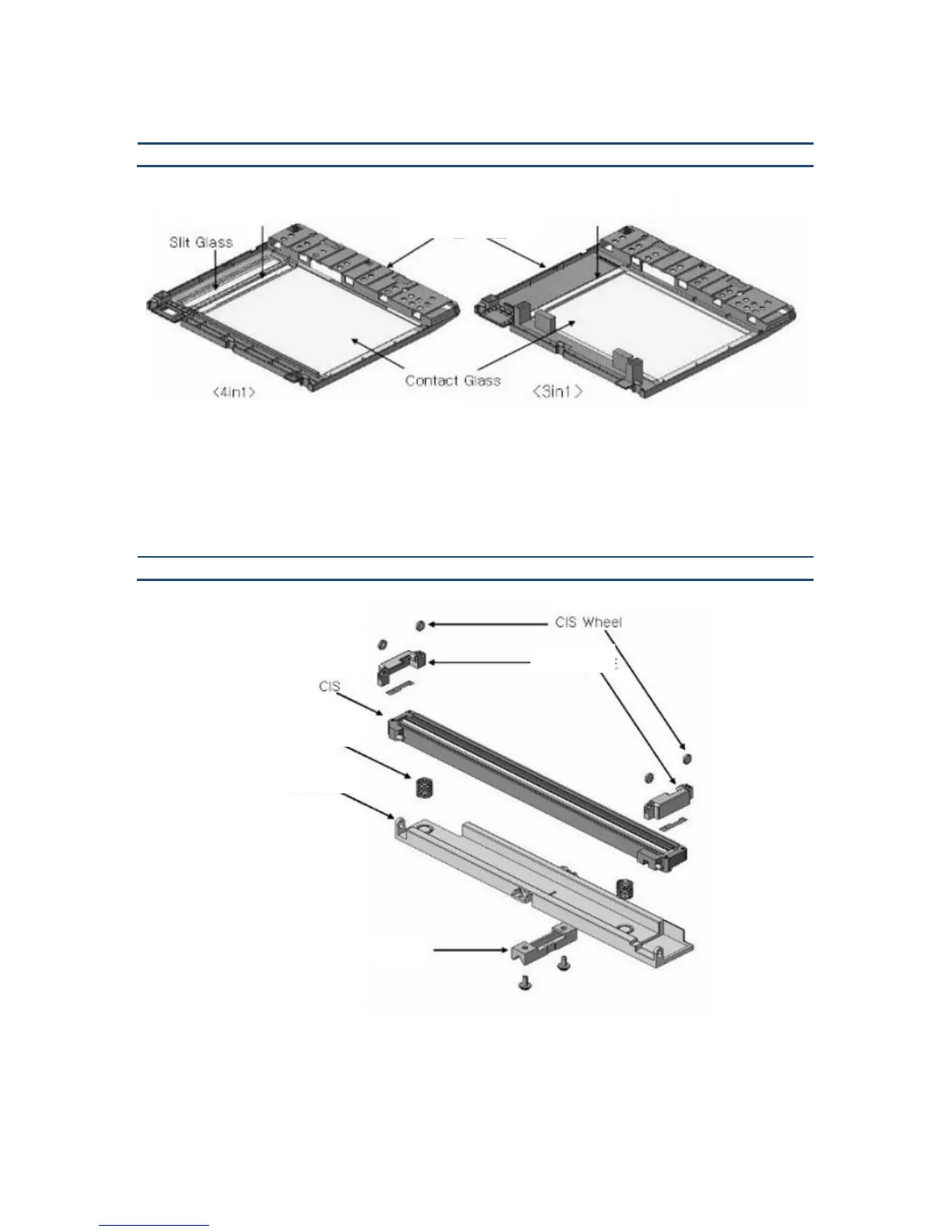 Slit Glass

Contact Glass

<4in1>

<3in1>

CIS Wheel

CIS