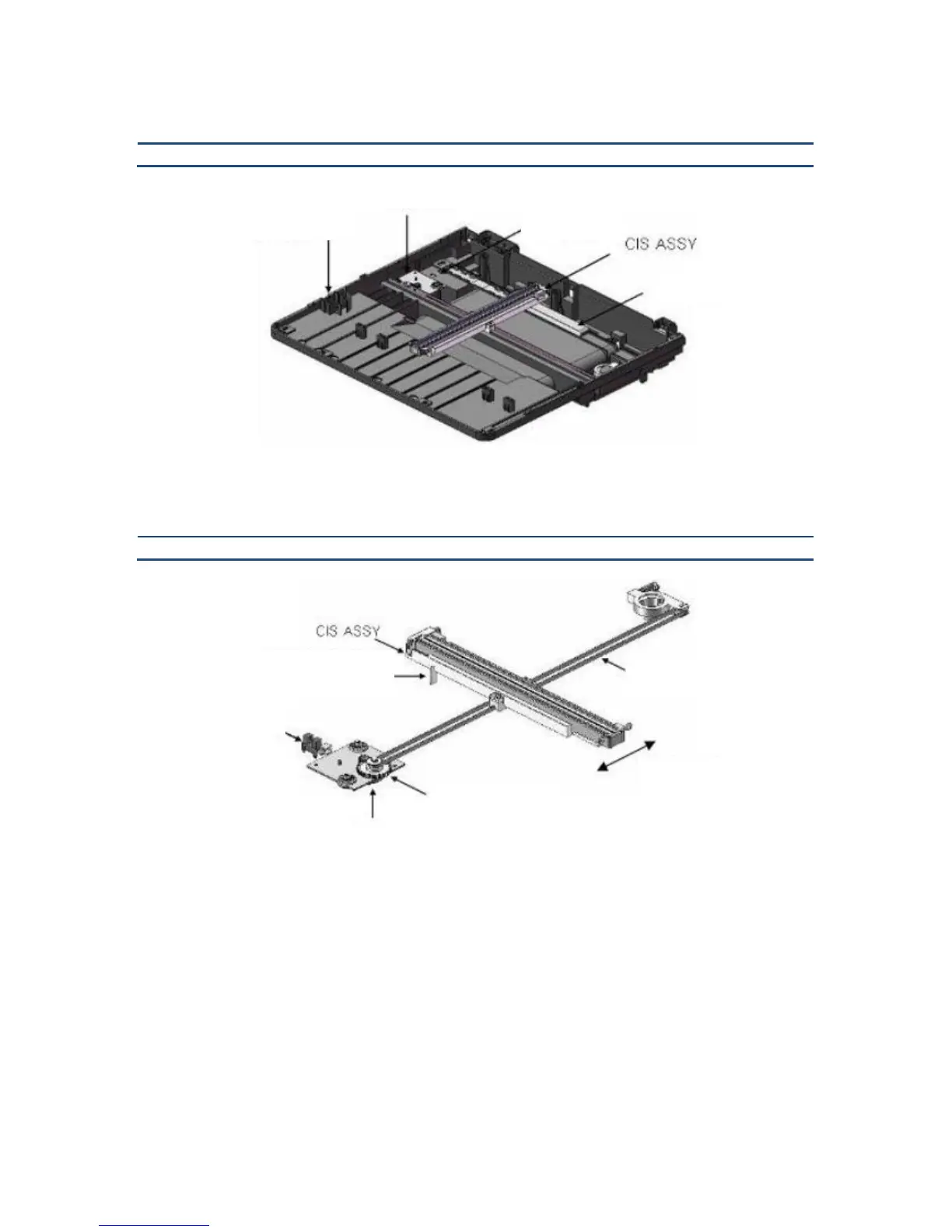 CIS ASSY

CIS ASSY