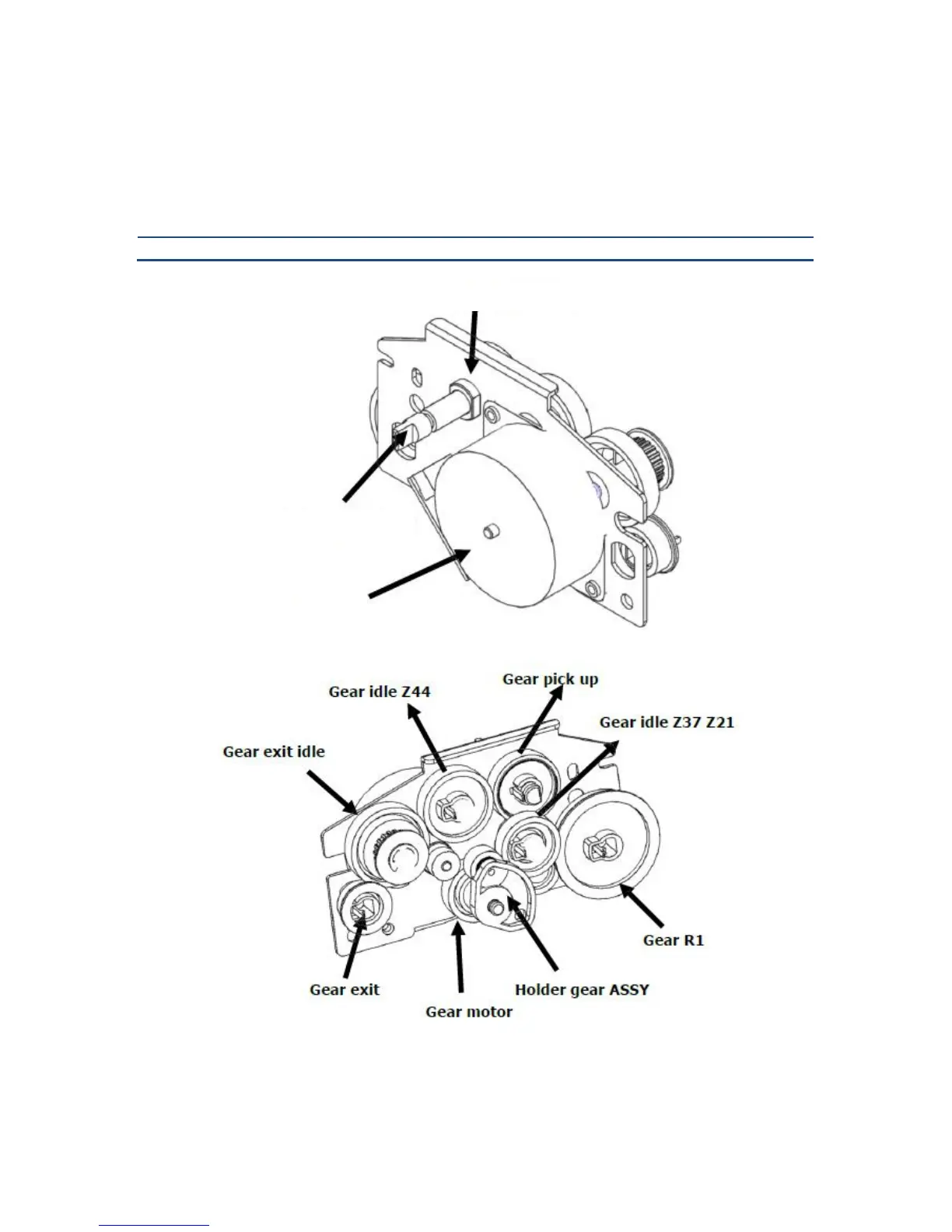 Gear idle Z44

Gear pick up

Gear idle Z37 Z21

Gear exit idle

Gear R1

Gear exit

Holder gear ASSY

Gear motor