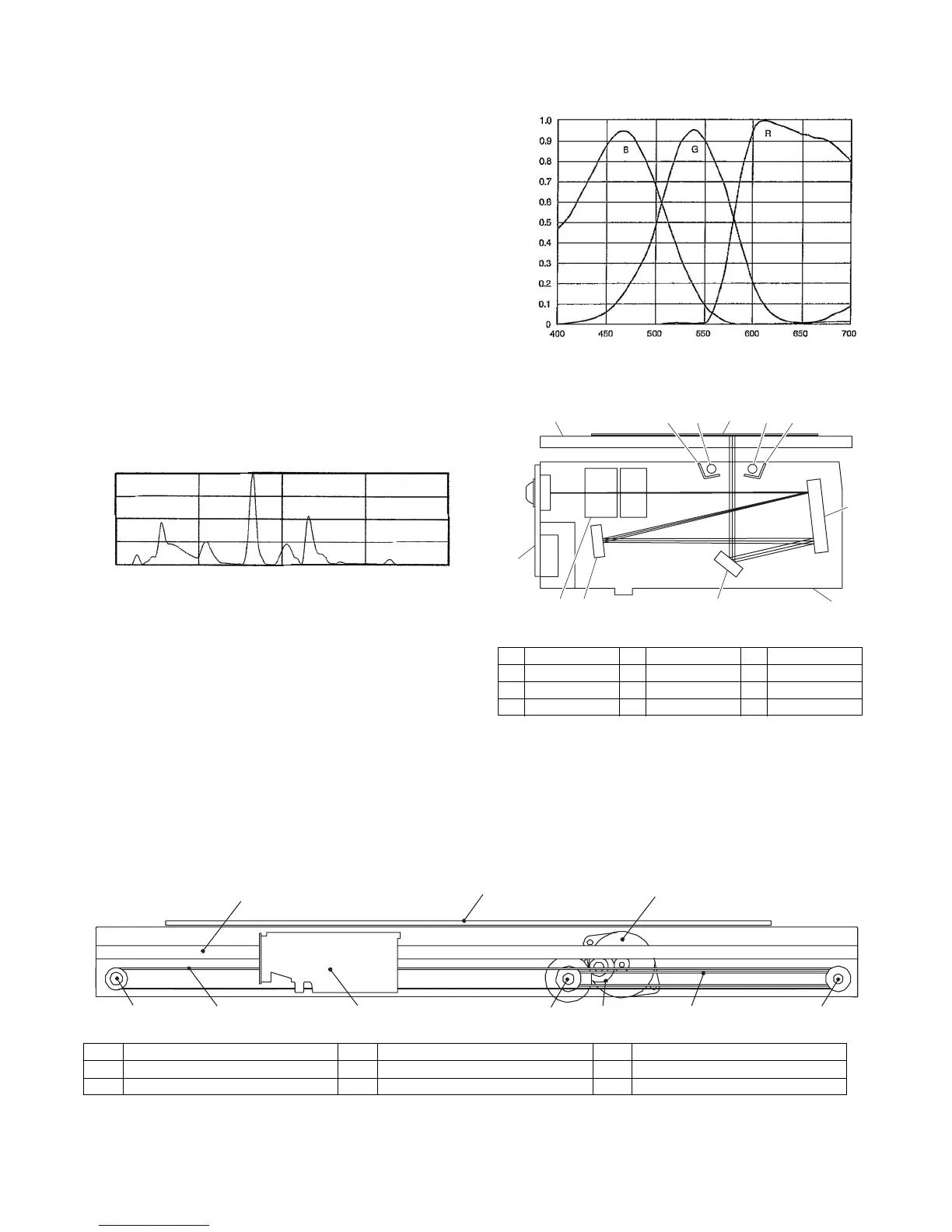 1.0
0.9
0.8
0.7
0.6
0.5
0.4
0.3
0.2
0.1
0

B
G
R

400 450 500 550 600 650 700