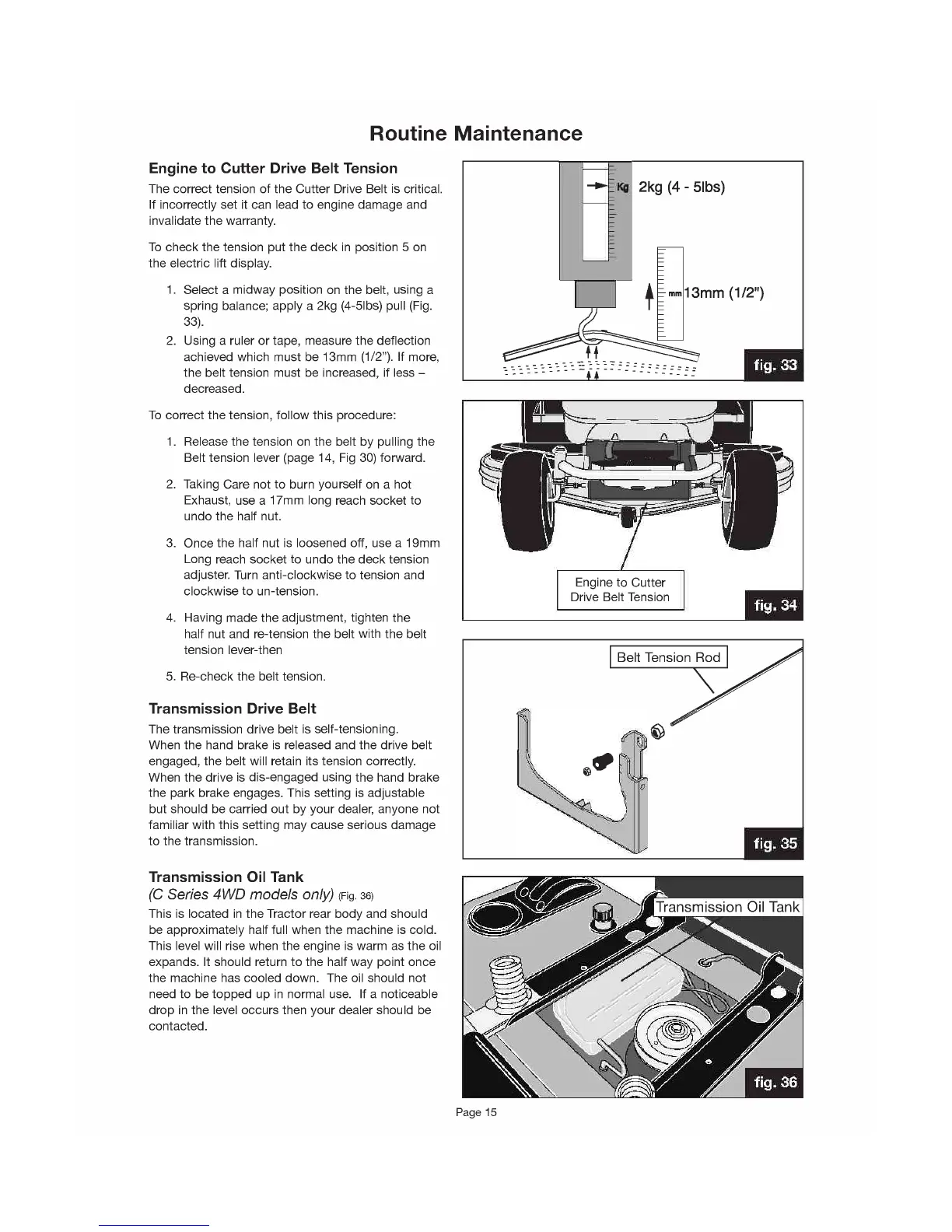 Routine Maintenance

Engine to Cutter Drive Belt Tension

The correct tension of the Cutter Drive Belt is critical. If incorrectly set it can lead to engine damage and invalidate the warranty.

To check the tension put the deck in position 5 on the electric lift display.

1. Select a midway position on the belt, using a spring balance; apply a 2kg (4-5lbs) pull (Fig. 33).
2. Using a ruler or tape, measure the deflection achieved which must be 13mm (1/2"). If more, the belt tension must be increased, if less – decreased.

To correct the tension, follow this procedure:

1. Release the tension on the belt by pulling the Belt tension lever (page 14, Fig 30) forward.

2. Taking Care not to burn yourself on a hot Exhaust, use a 17mm long reach socket to undo the half nut.

3. Once the half nut is loosened off, use a 19mm Long reach socket to undo the deck tension adjuster. Turn anti-clockwise to tension and clockwise to un-tension.

4. Having made the adjustment, tighten the half nut and re-tension the belt with the belt tension lever-then

5. Re-check the belt tension.

Transmission Drive Belt

The transmission drive belt is self-tensioning. When the hand brake is released and the drive belt engaged, the belt will retain its tension correctly. When the drive is dis-engaged using the hand brake the park brake engages. This setting is adjustable but should be carried out by your dealer, anyone not familiar with this setting may cause serious damage to the transmission.

Transmission Oil Tank
(C Series 4WD models only) (Fig. 36)
This is located in the Tractor rear body and should be approximately half full when the machine is cold. This level will rise when the engine is warm as the oil expands. It should return to the half way point once the machine has cooled down. The oil should not need to be topped up in normal use. If a noticeable drop in the level occurs then your dealer should be contacted.

Kg 2kg (4 - 5lbs)
mm 13mm (1/2")
fig. 33

Engine to Cutter Drive Belt Tension
fig. 34

Belt Tension Rod
fig. 35

Transmission Oil Tank
fig. 36

Page 15