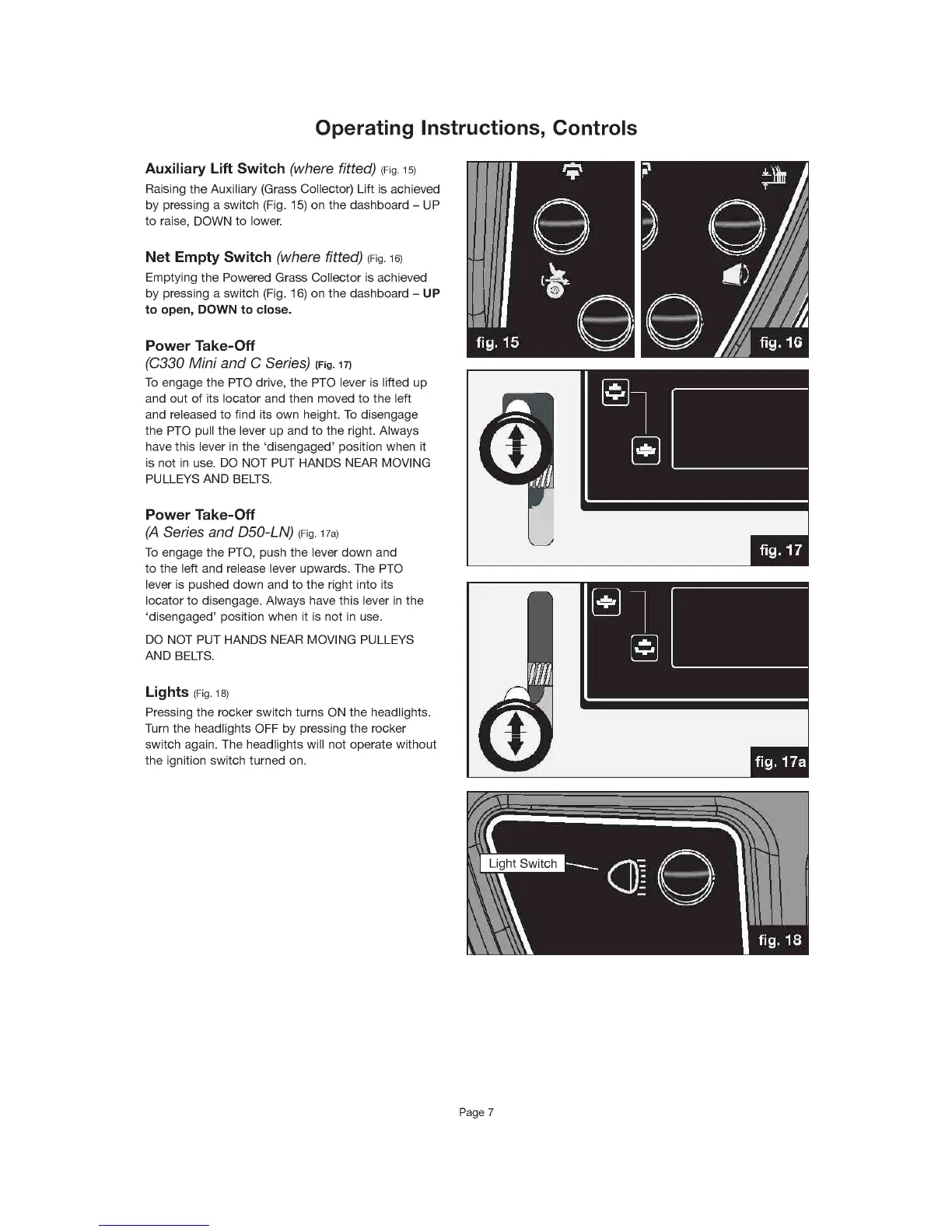 Operating Instructions, Controls

Auxiliary Lift Switch (where fitted) (Fig. 15)
Raising the Auxiliary (Grass Collector) Lift is achieved by pressing a switch (Fig. 15) on the dashboard – UP to raise, DOWN to lower.

Net Empty Switch (where fitted) (Fig. 16)
Emptying the Powered Grass Collector is achieved by pressing a switch (Fig. 16) on the dashboard – UP to open, DOWN to close.

Power Take-Off
(C330 Mini and C Series) (Fig. 17)
To engage the PTO drive, the PTO lever is lifted up and out of its locator and then moved to the left and released to find its own height. To disengage the PTO pull the lever up and to the right. Always have this lever in the 'disengaged' position when it is not in use. DO NOT PUT HANDS NEAR MOVING PULLEYS AND BELTS.

Power Take-Off
(A Series and D50-LN) (Fig. 17a)
To engage the PTO, push the lever down and to the left and release lever upwards. The PTO lever is pushed down and to the right into its locator to disengage. Always have this lever in the 'disengaged' position when it is not in use.

DO NOT PUT HANDS NEAR MOVING PULLEYS AND BELTS.

Lights (Fig. 18)
Pressing the rocker switch turns ON the headlights. Turn the headlights OFF by pressing the rocker switch again. The headlights will not operate without the ignition switch turned on.

fig. 15

fig. 16

fig. 17

fig. 17a

Light Switch

fig. 18

Page 7