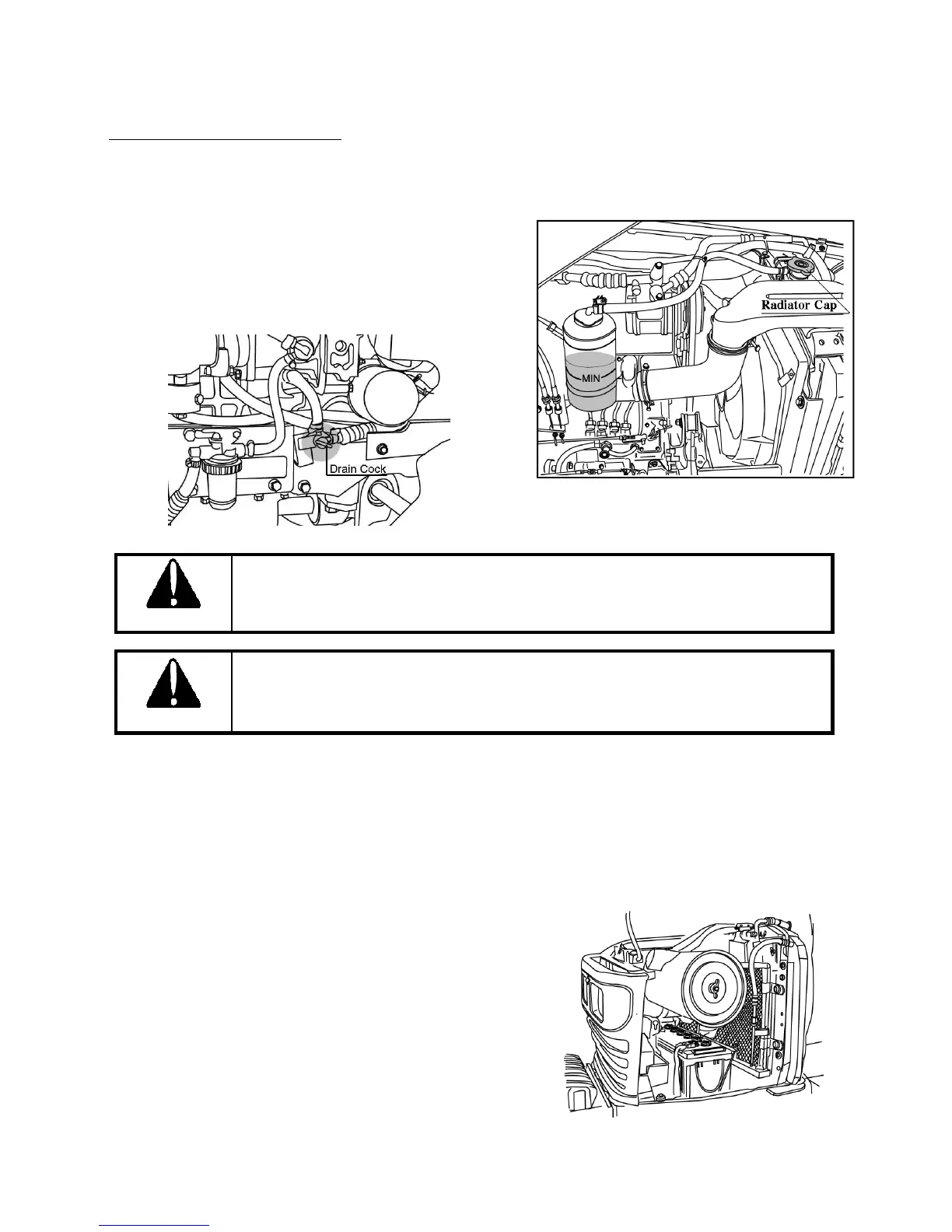 Radiator Cap

MIN

Drain Cock