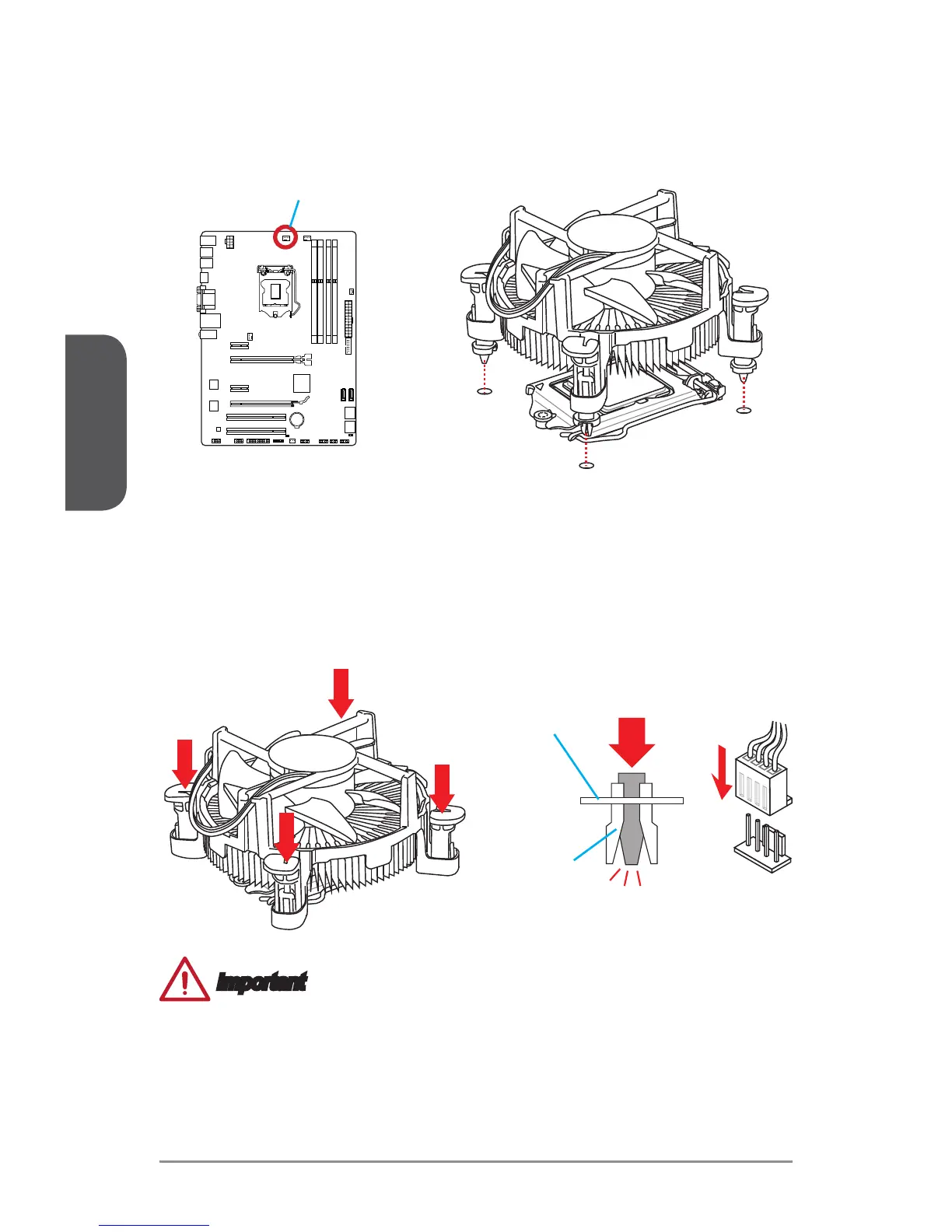 Important