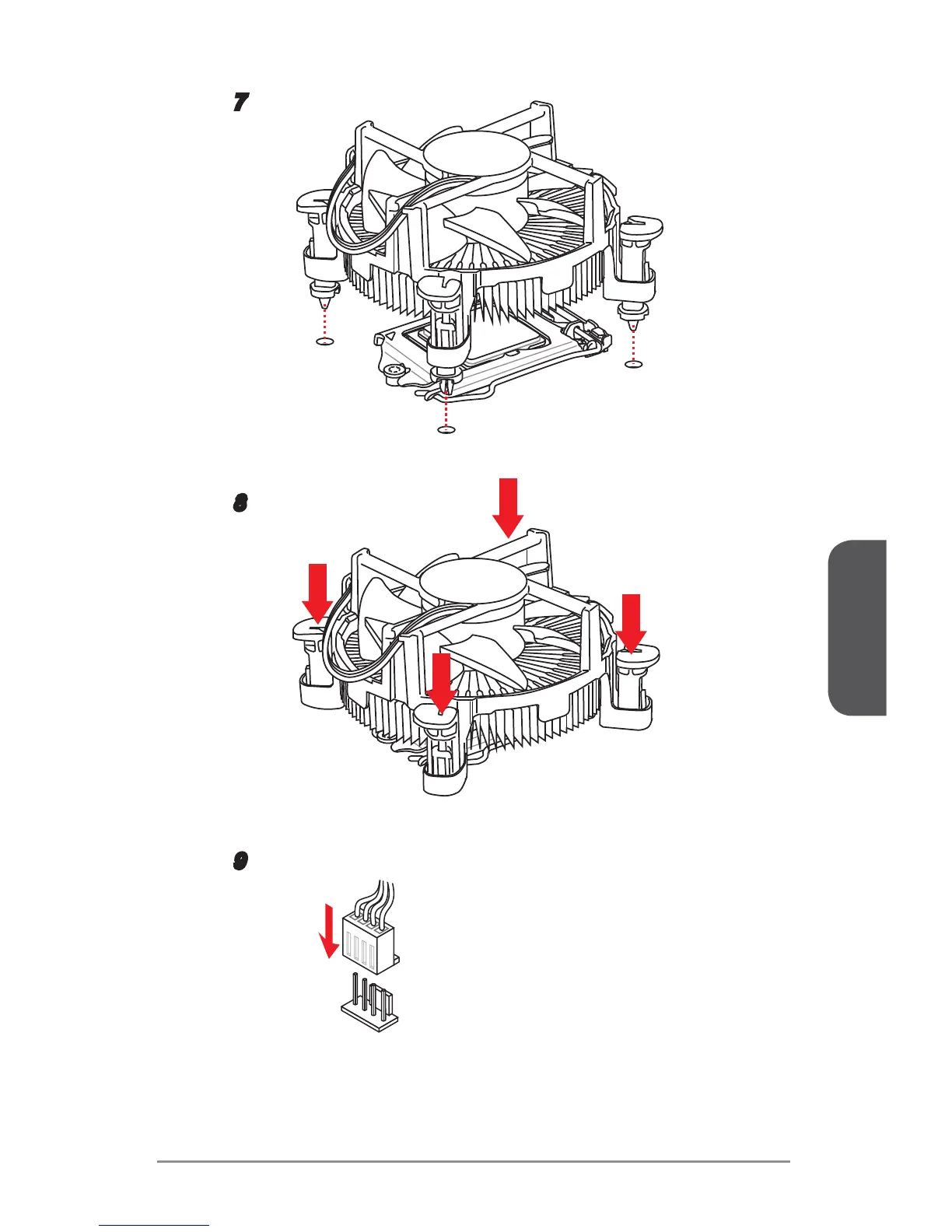 7

8

9