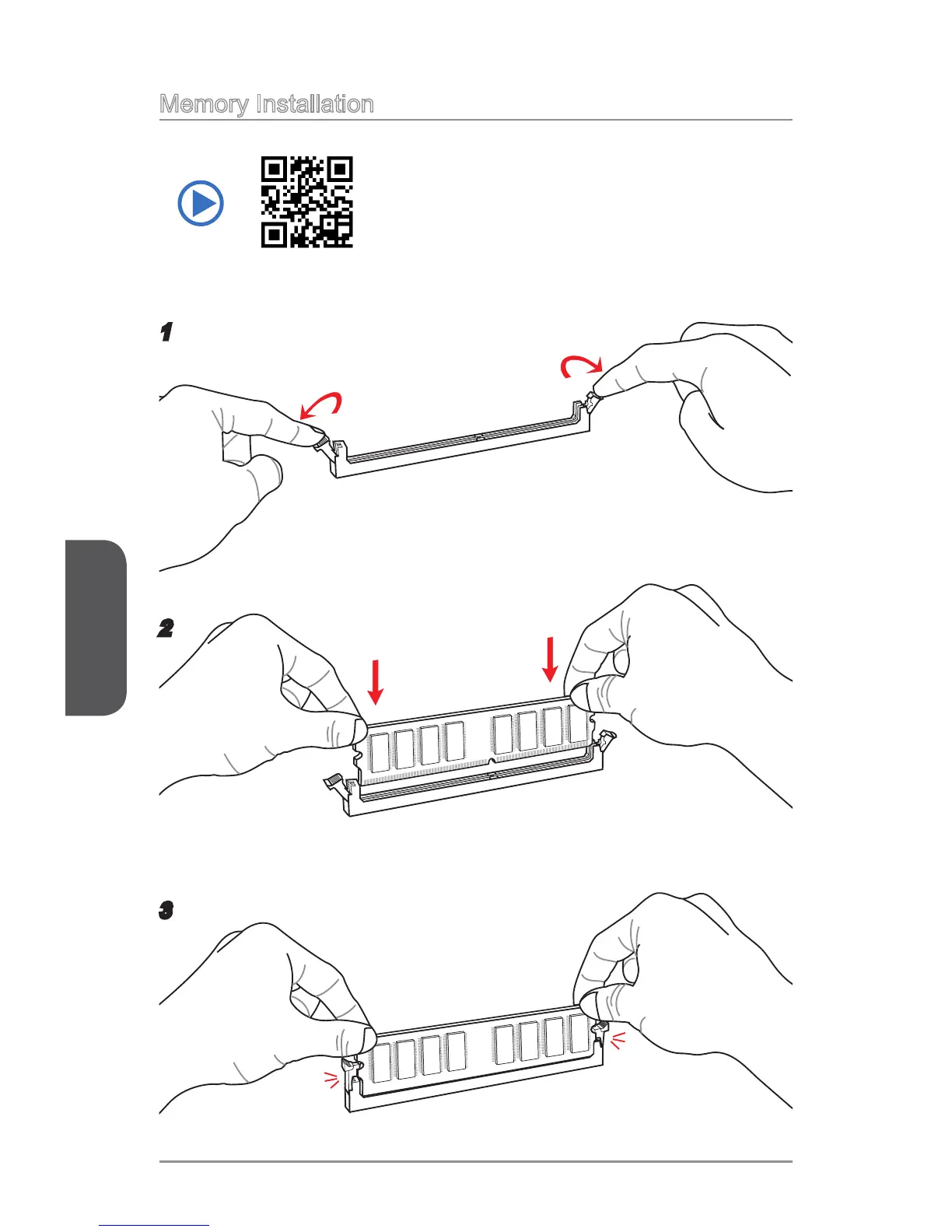 Memory Installation

1

2

3