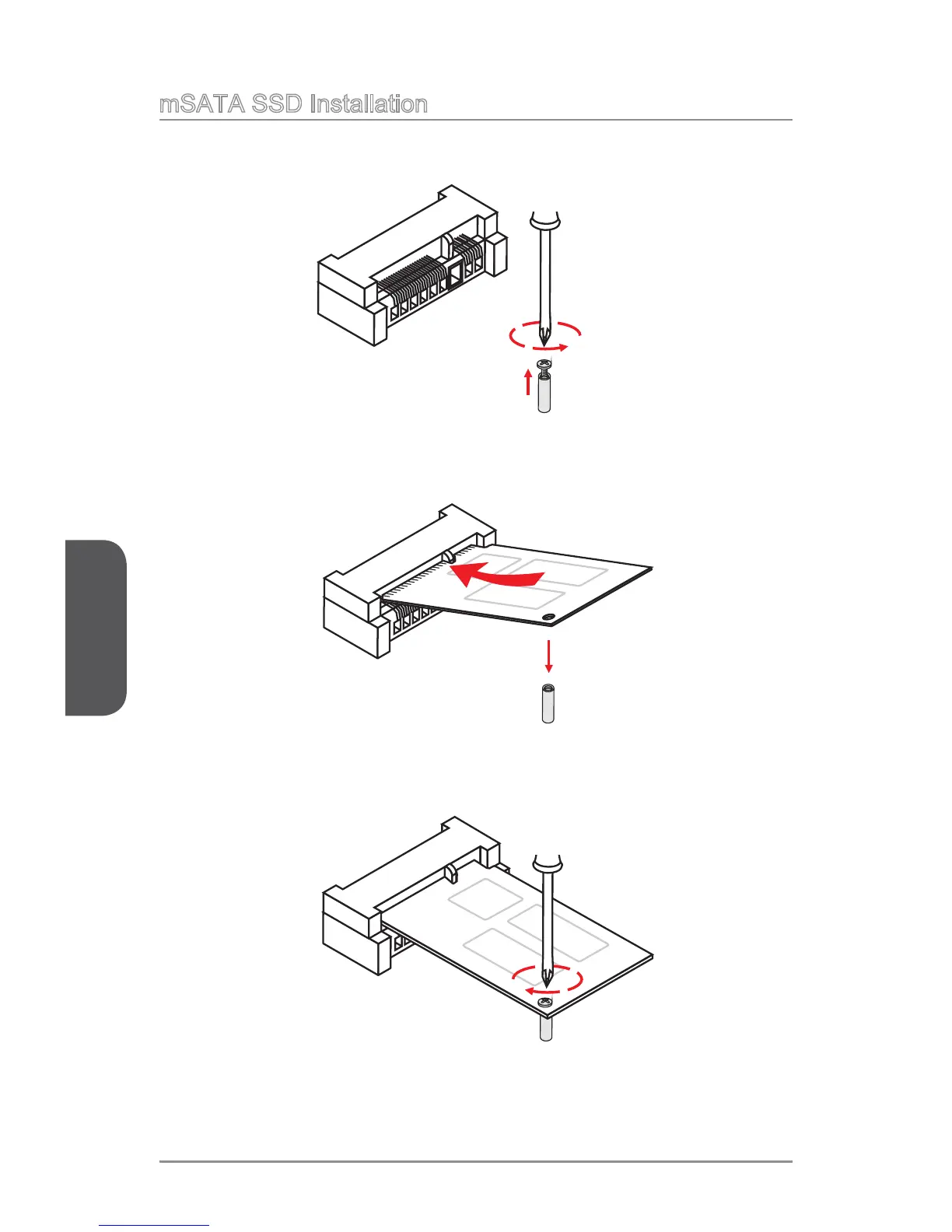 mSATA SSD Installation