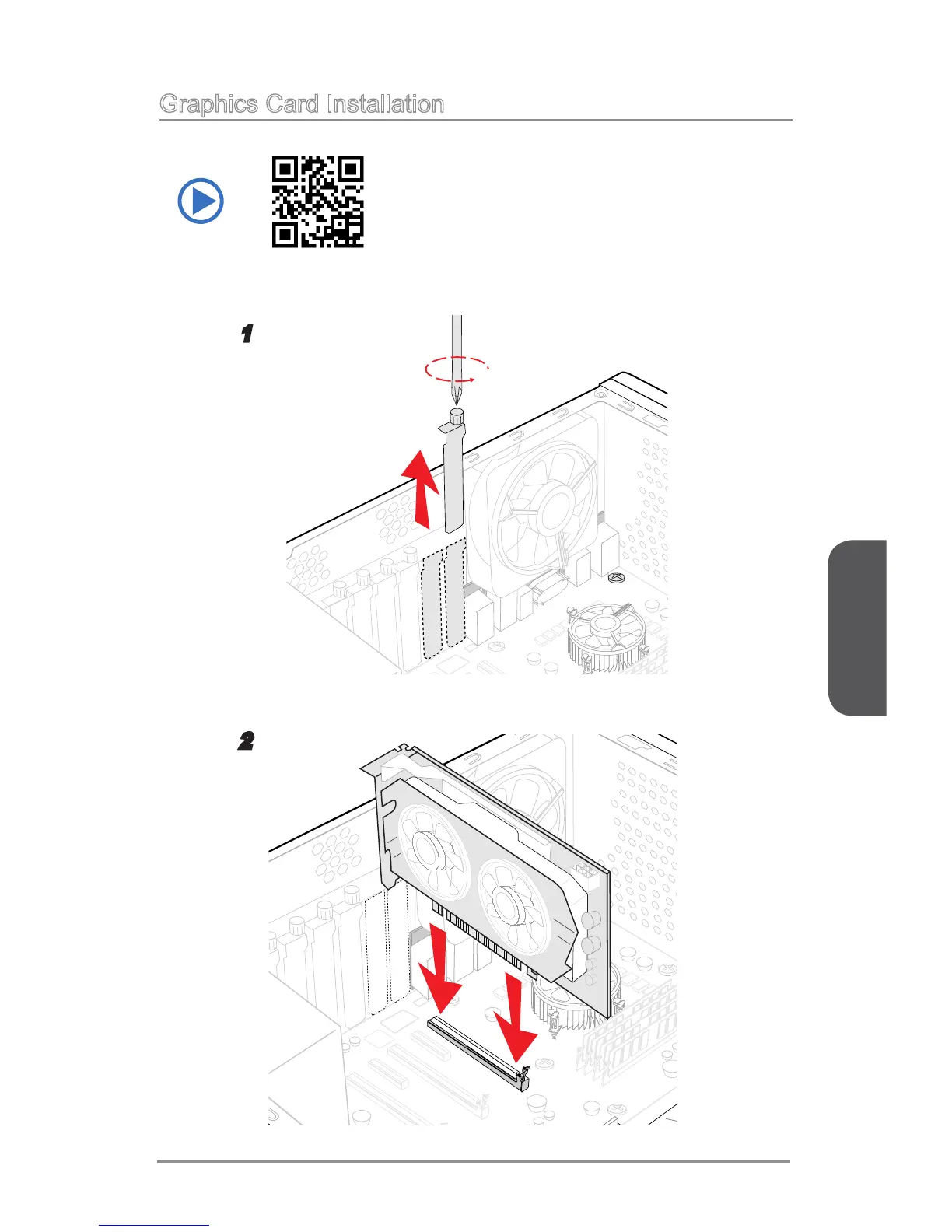 Graphics Card Installation

1

2