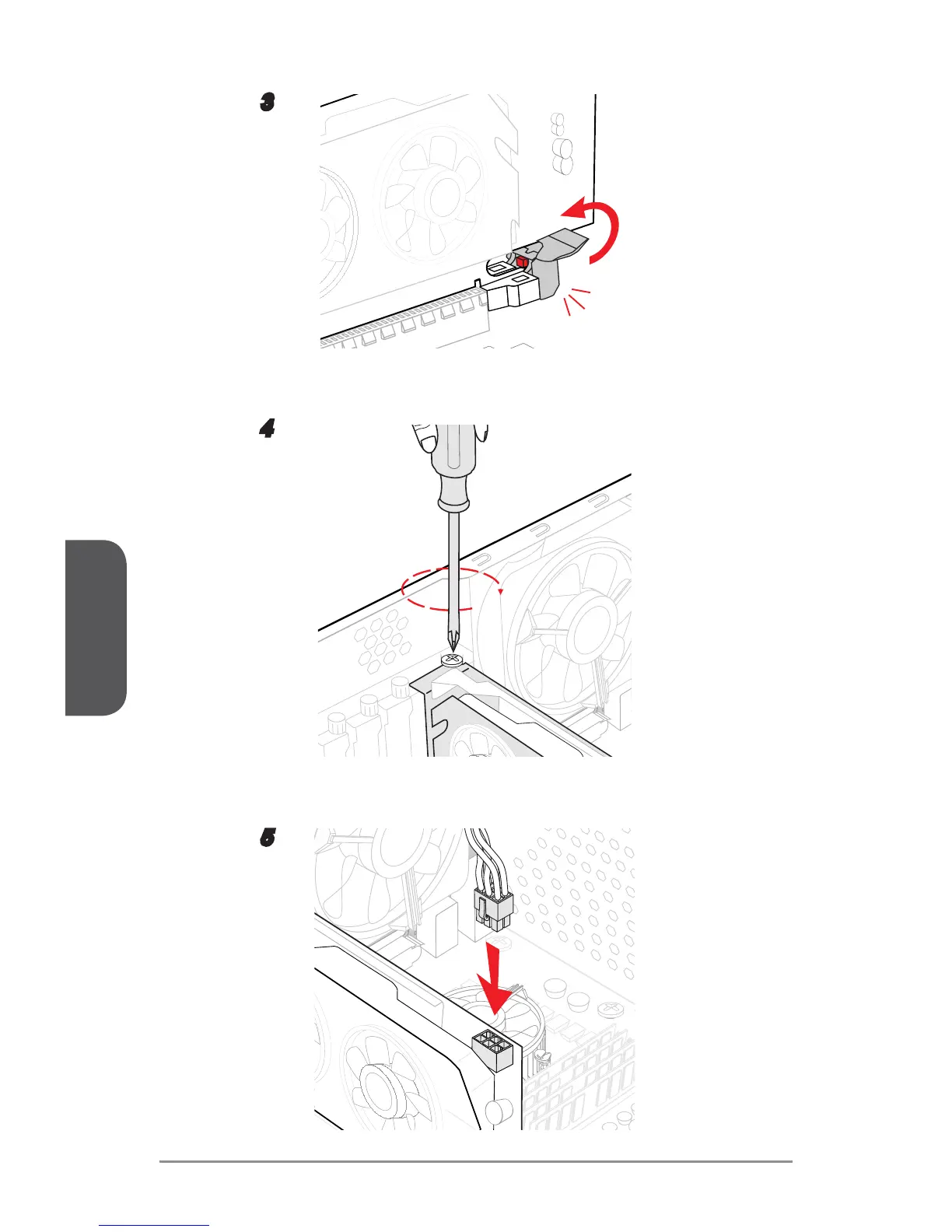 3

4

5