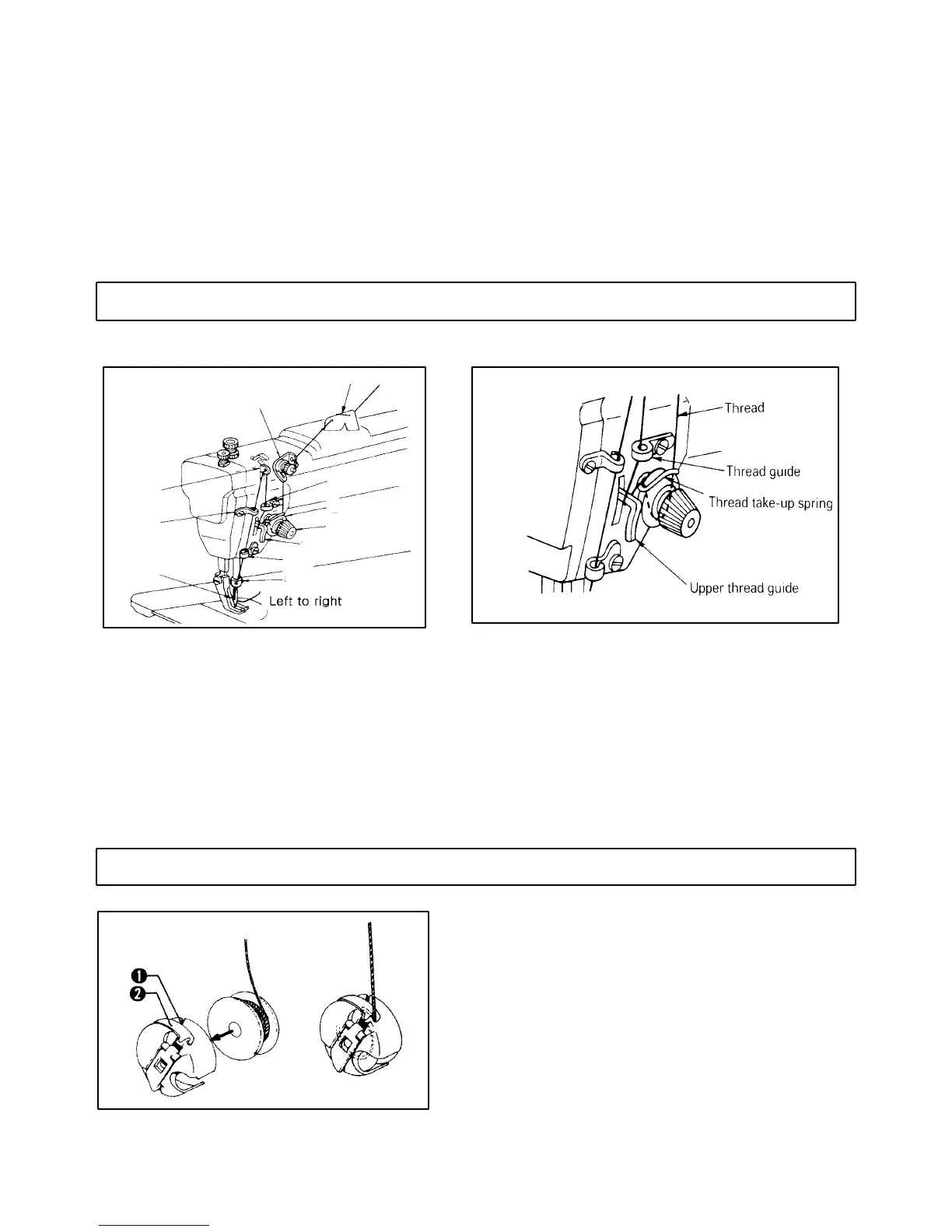 Left to right

Thread

Thread guide

Thread take-up spring

Upper thread guide

❶

❷