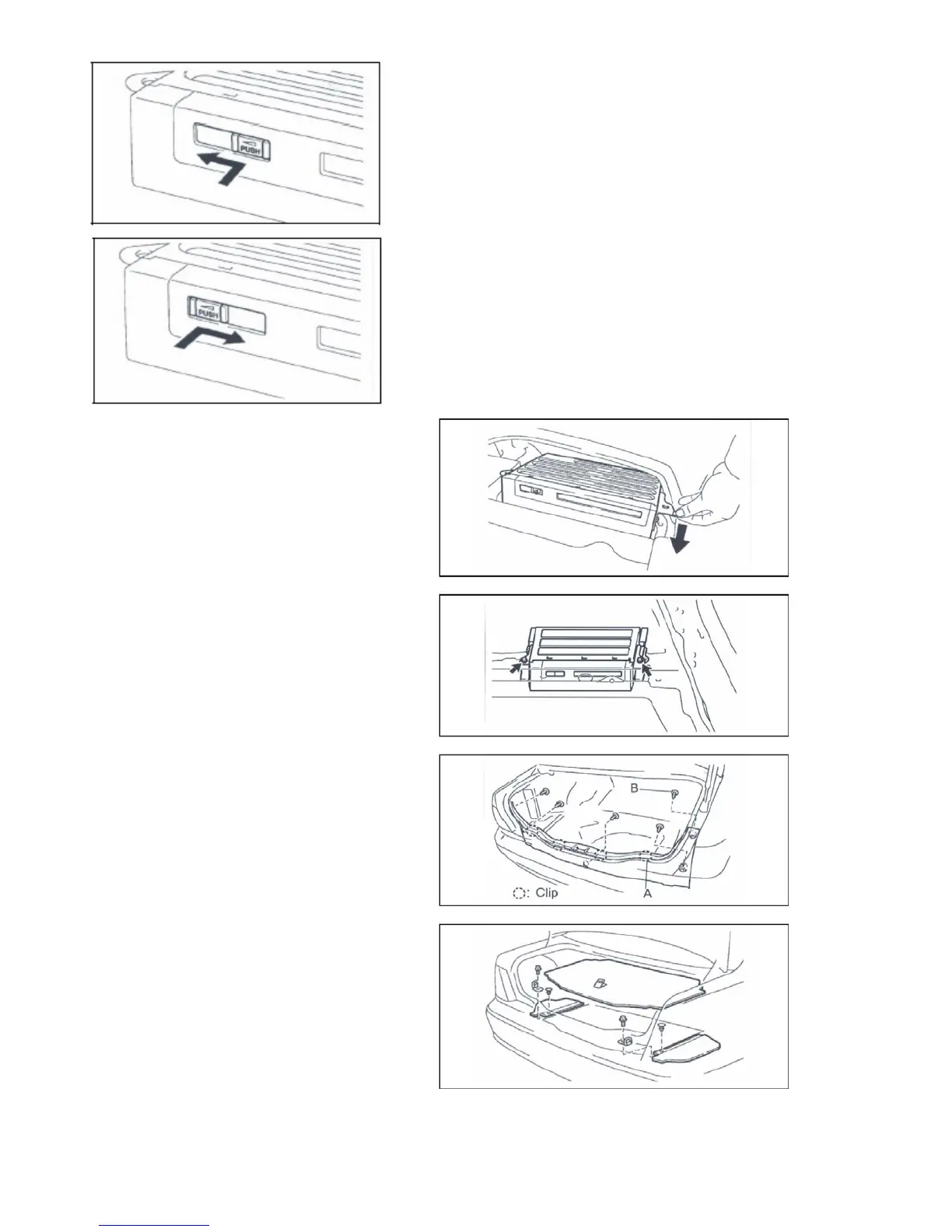 PUSH

PUSH

B

: Clip

A