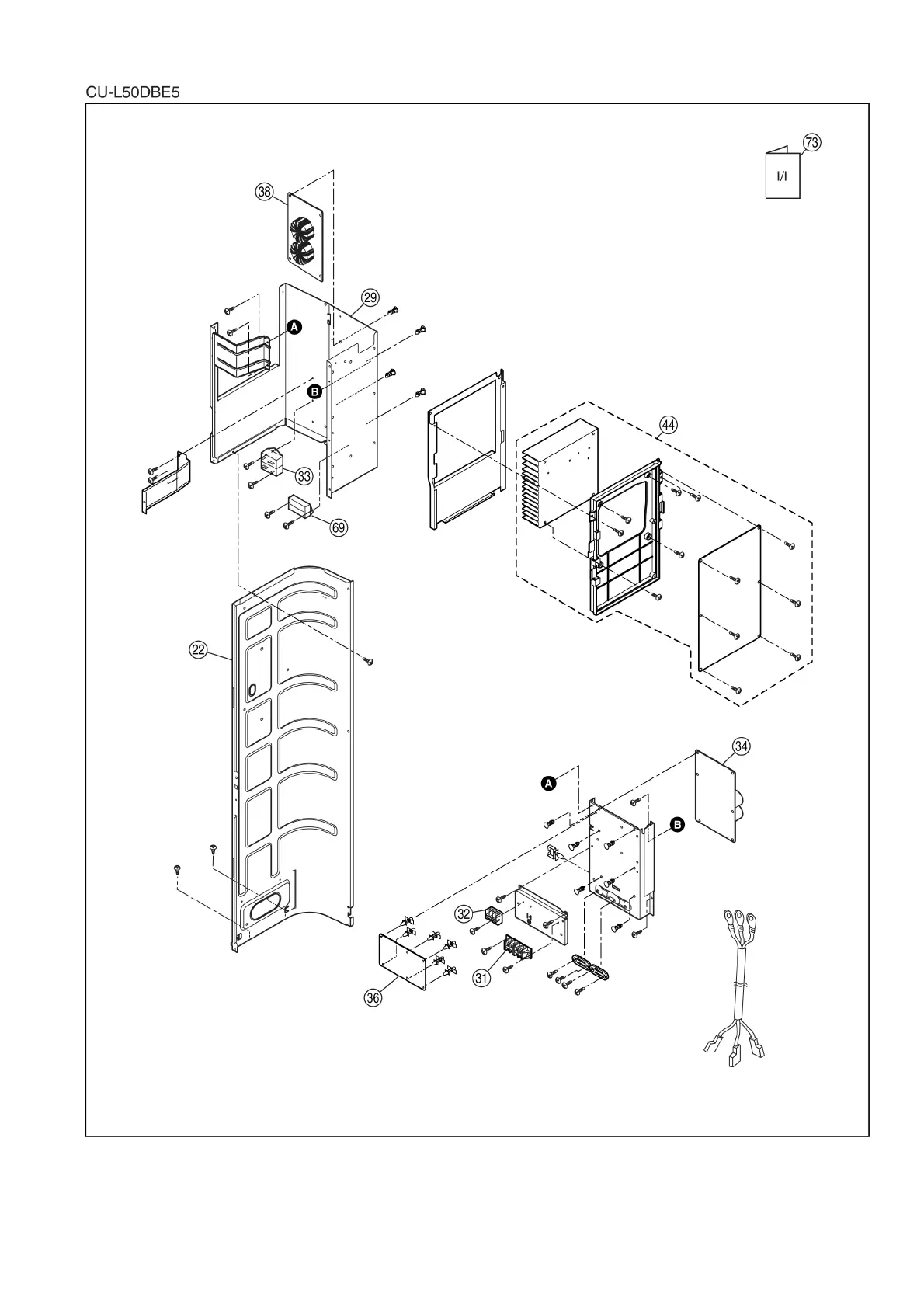 CU-L50DBE5

73
I/I
38
29
A
B
44
33
69
22
34
A
B
32
31
36