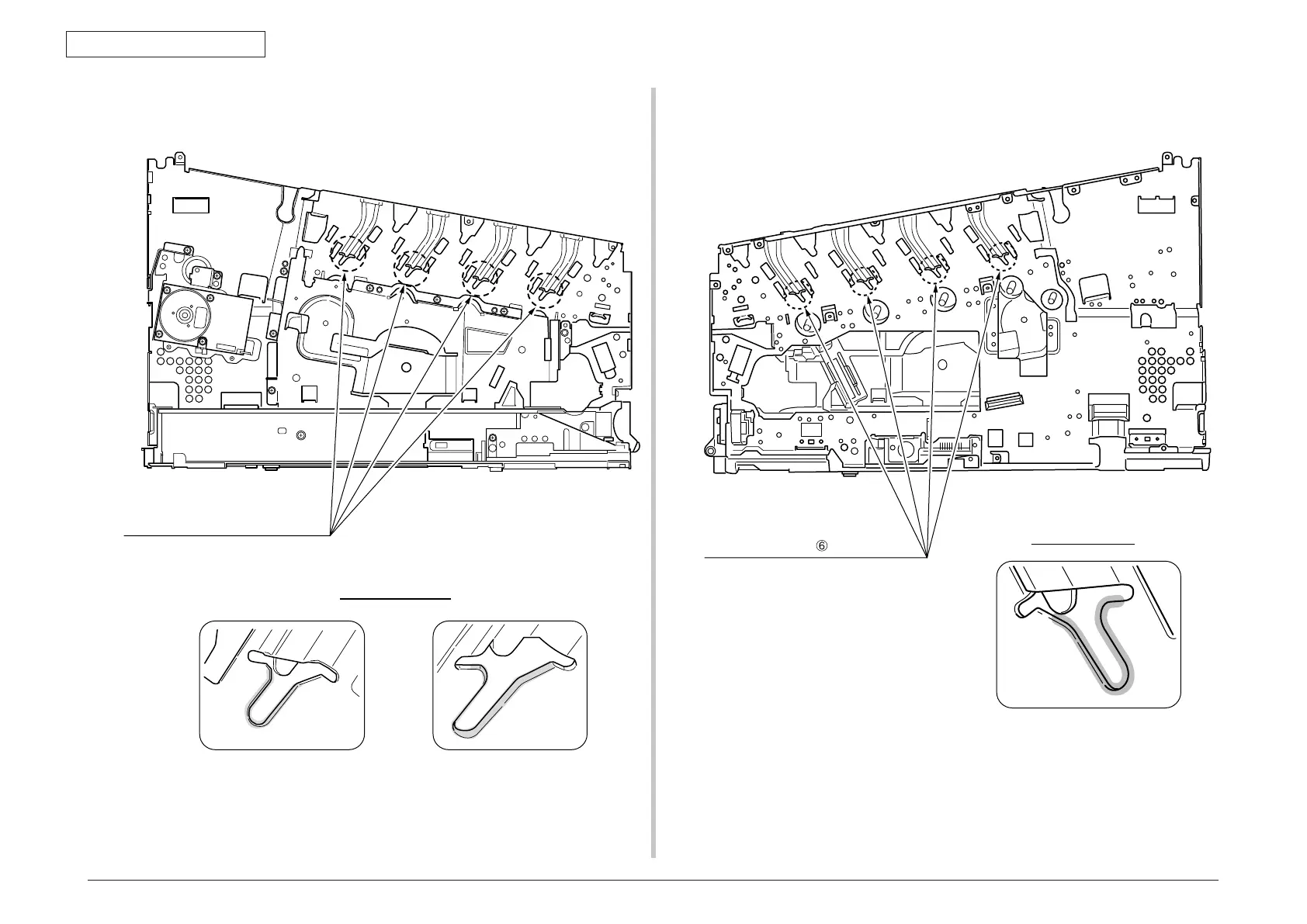 ⑥