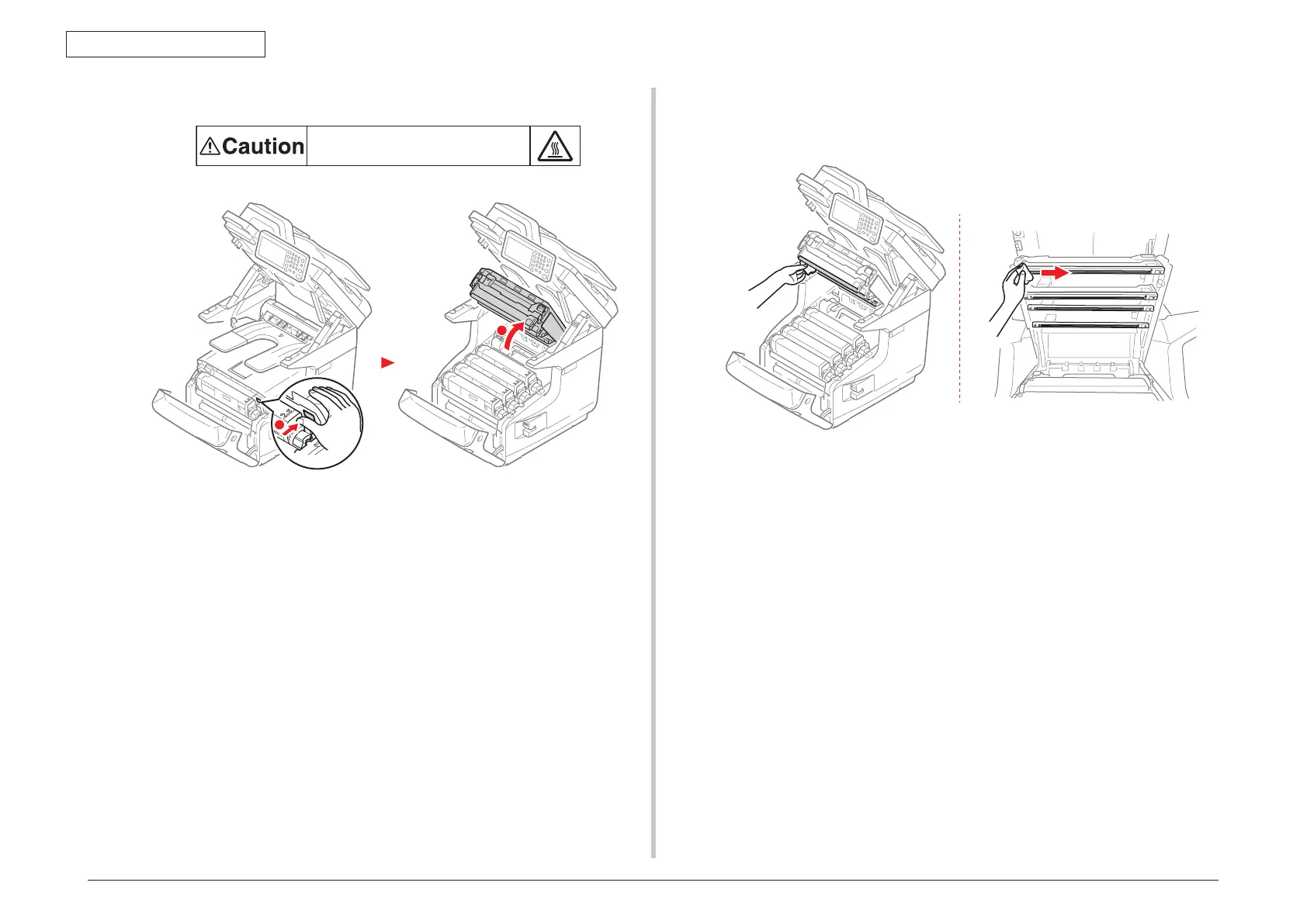 Caution