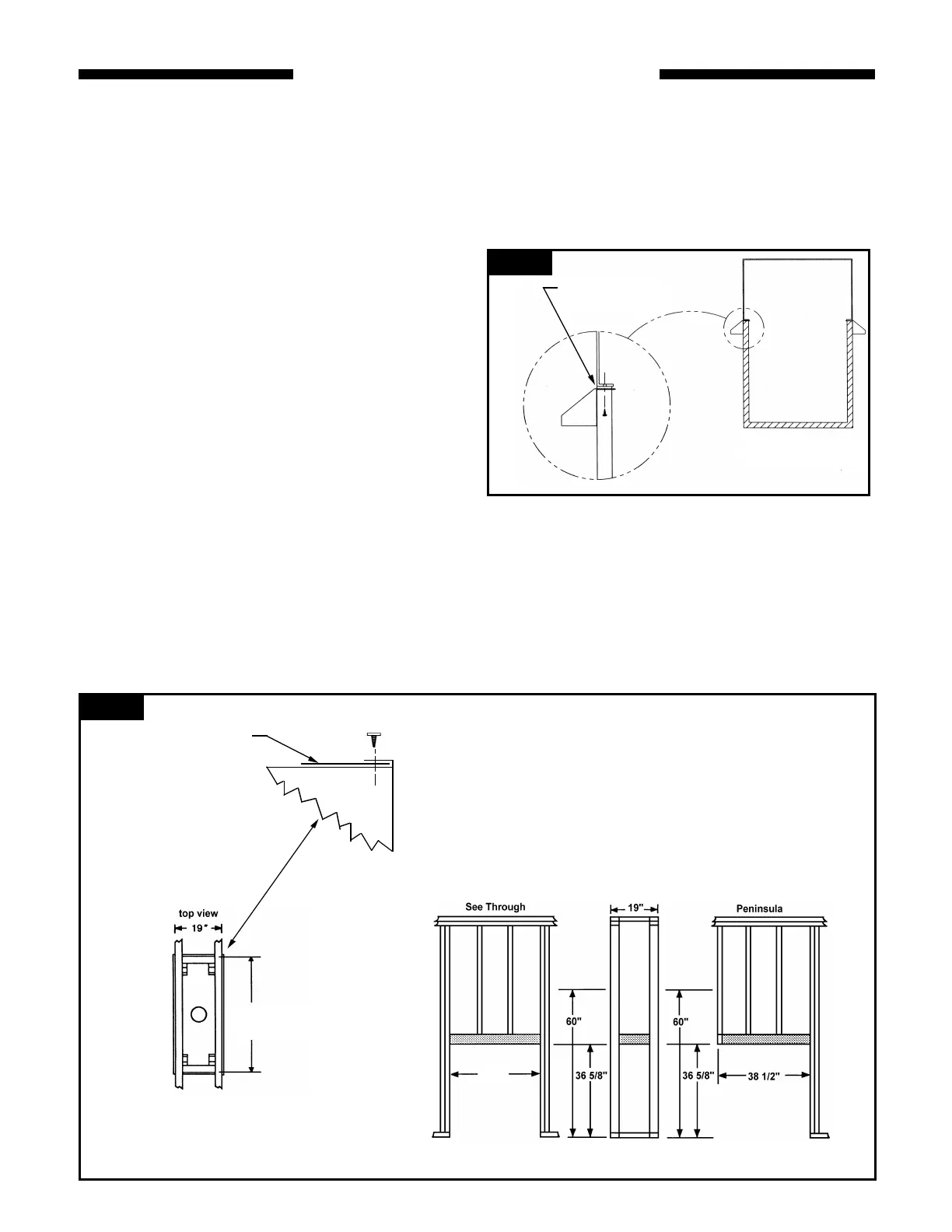 top view

19"

See Through

19"

Peninsula

60"

60"

36 5/8"

36 5/8"

38 1/2"