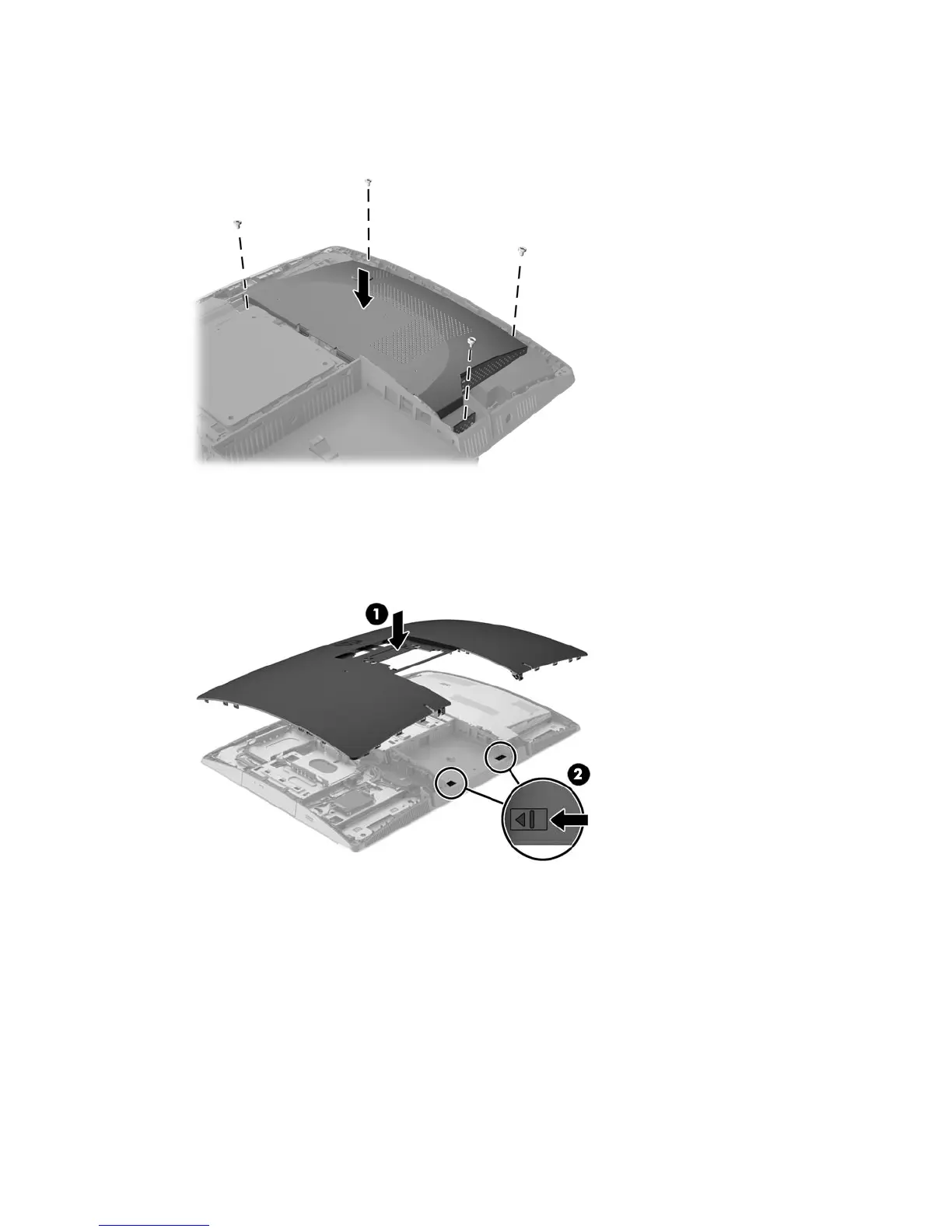 1

2