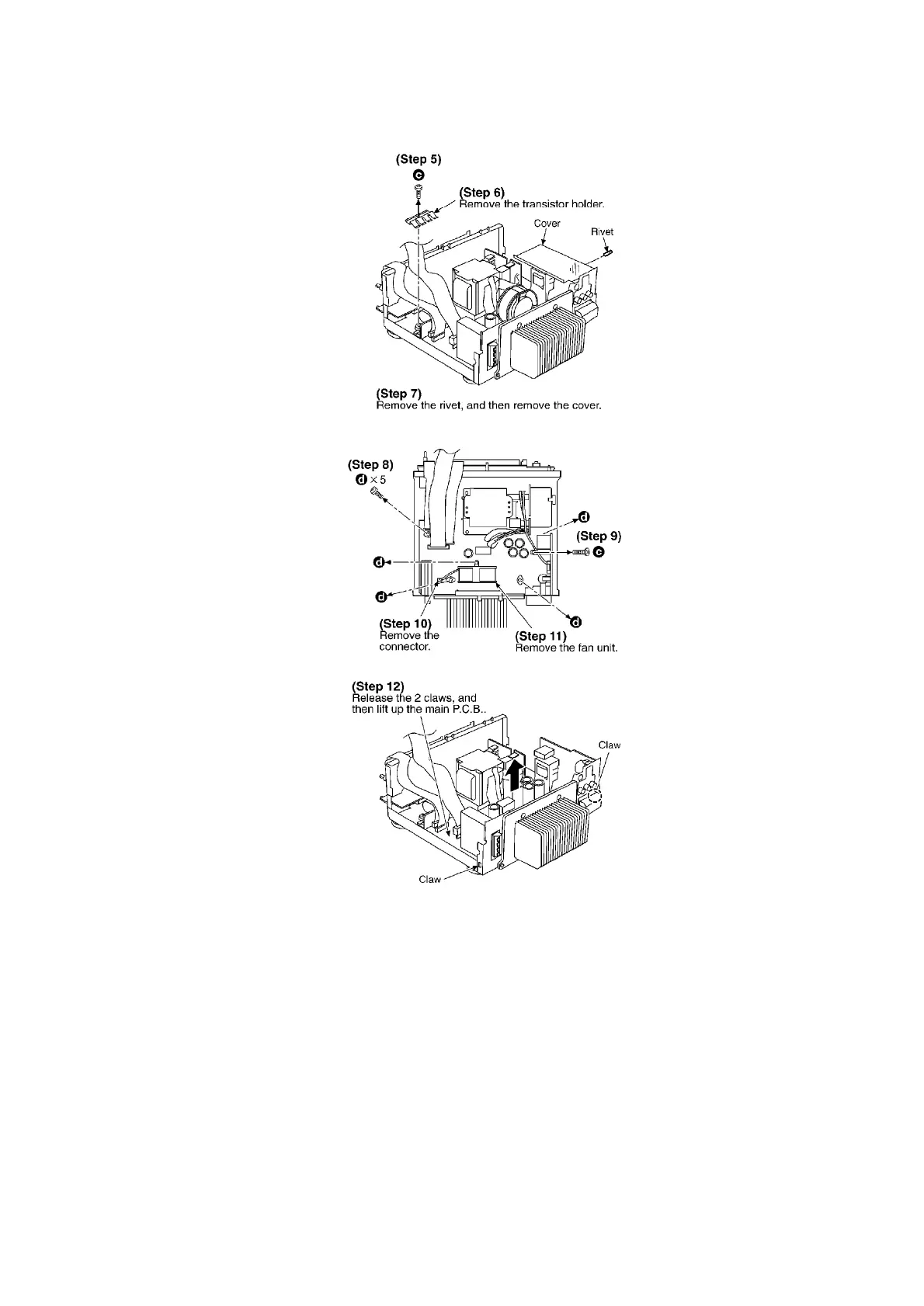 (Step 5)
c

(Step 6)
Remove the transistor holder.

Cover

Rivet

(Step 7)
Remove the rivet, and then remove the cover.

(Step 8)
d × 5

d

(Step 9)
c

d

d

d

(Step 10)
Remove the connector.

(Step 11)
Remove the fan unit.

(Step 12)
Release the 2 claws, and then lift up the main P.C.B..

Claw

Claw