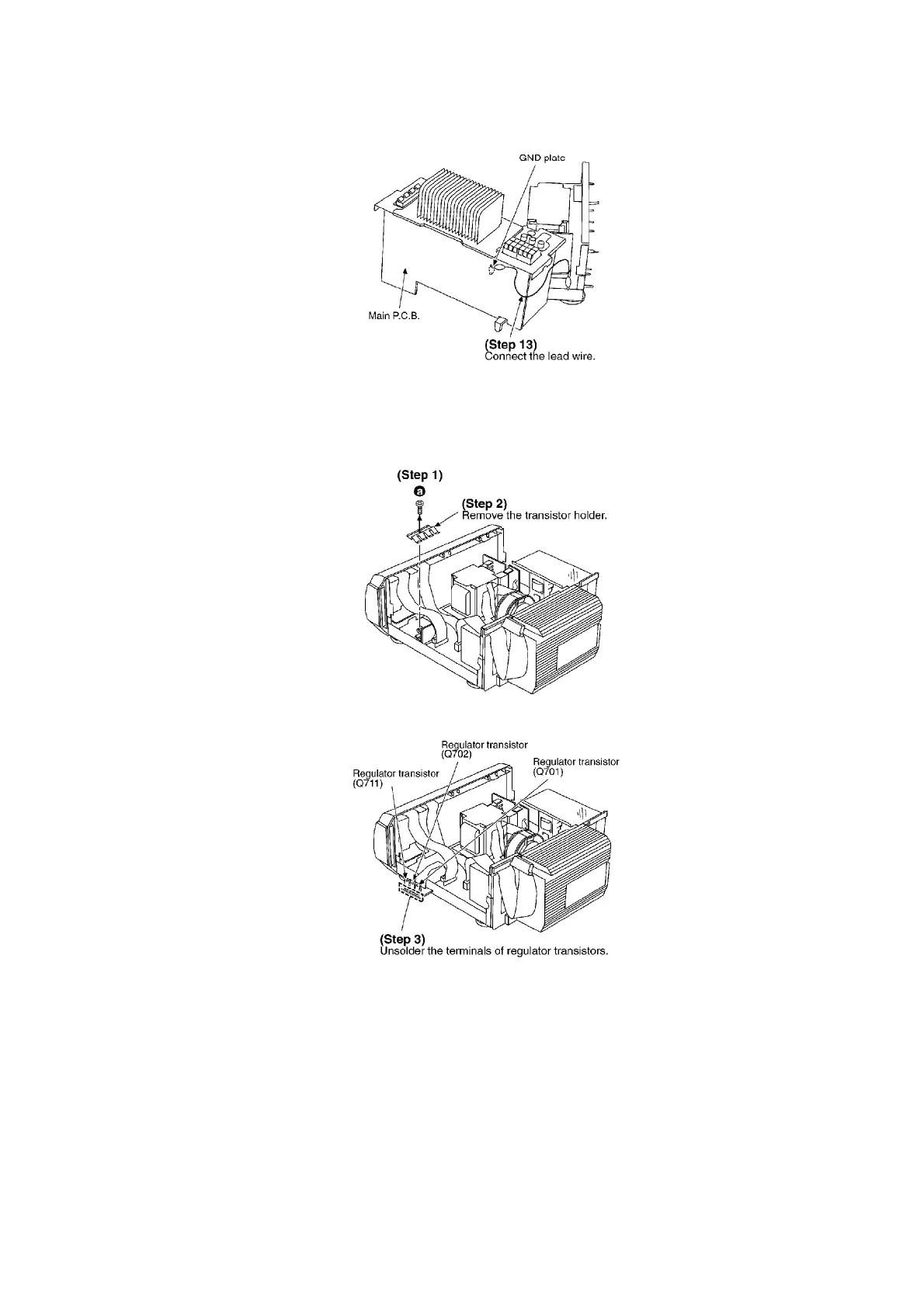 GND plate

Main P.C.B.

(Step 13)
Connect the lead wire.

(Step 1)

a

(Step 2)
Remove the transistor holder.

Regulator transistor
(Q702)

Regulator transistor
(Q701)

Regulator transistor
(Q711)

(Step 3)
Unsolder the terminals of regulator transistors.