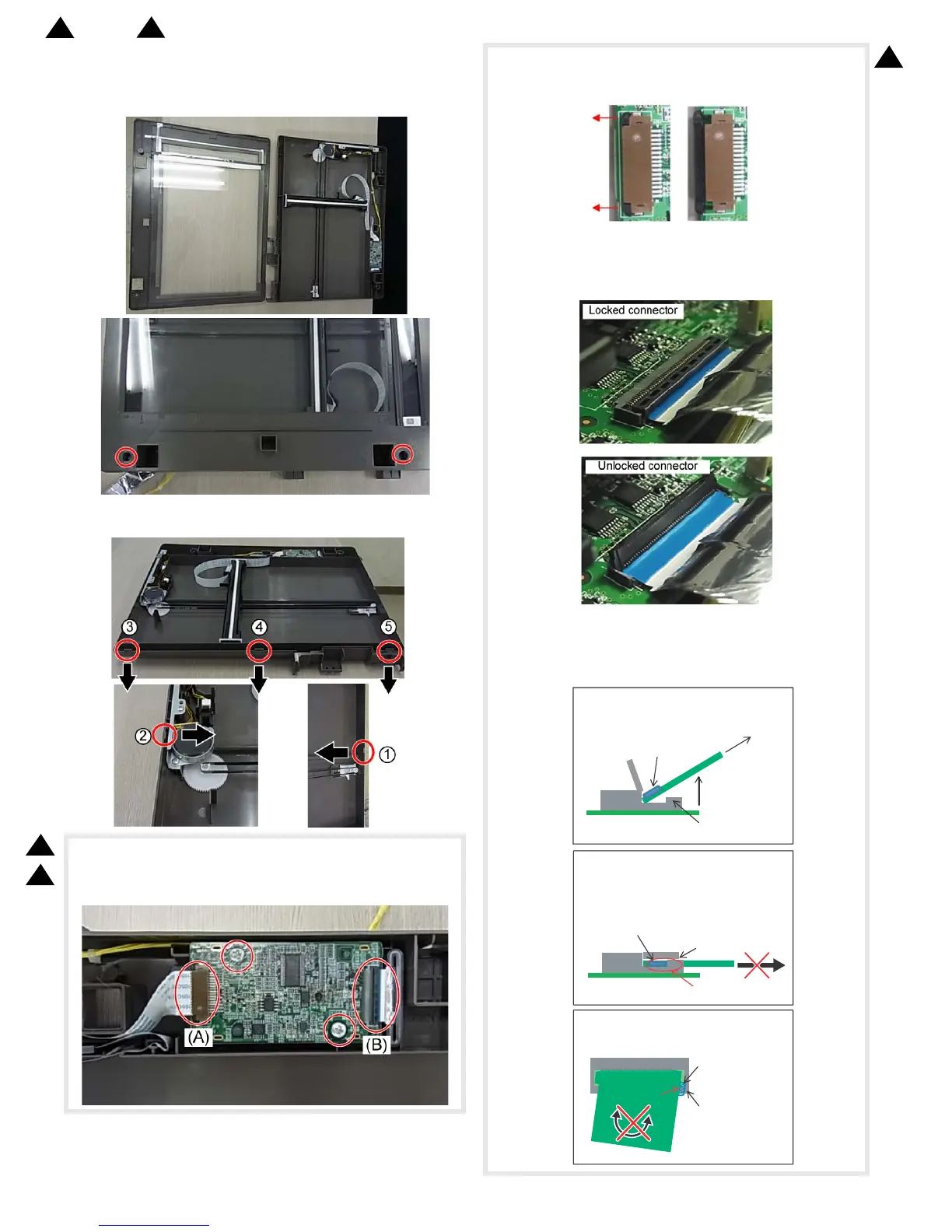 Locked connector

Unlocked connector

③ ④ ⑤

② ①

(A) (B)