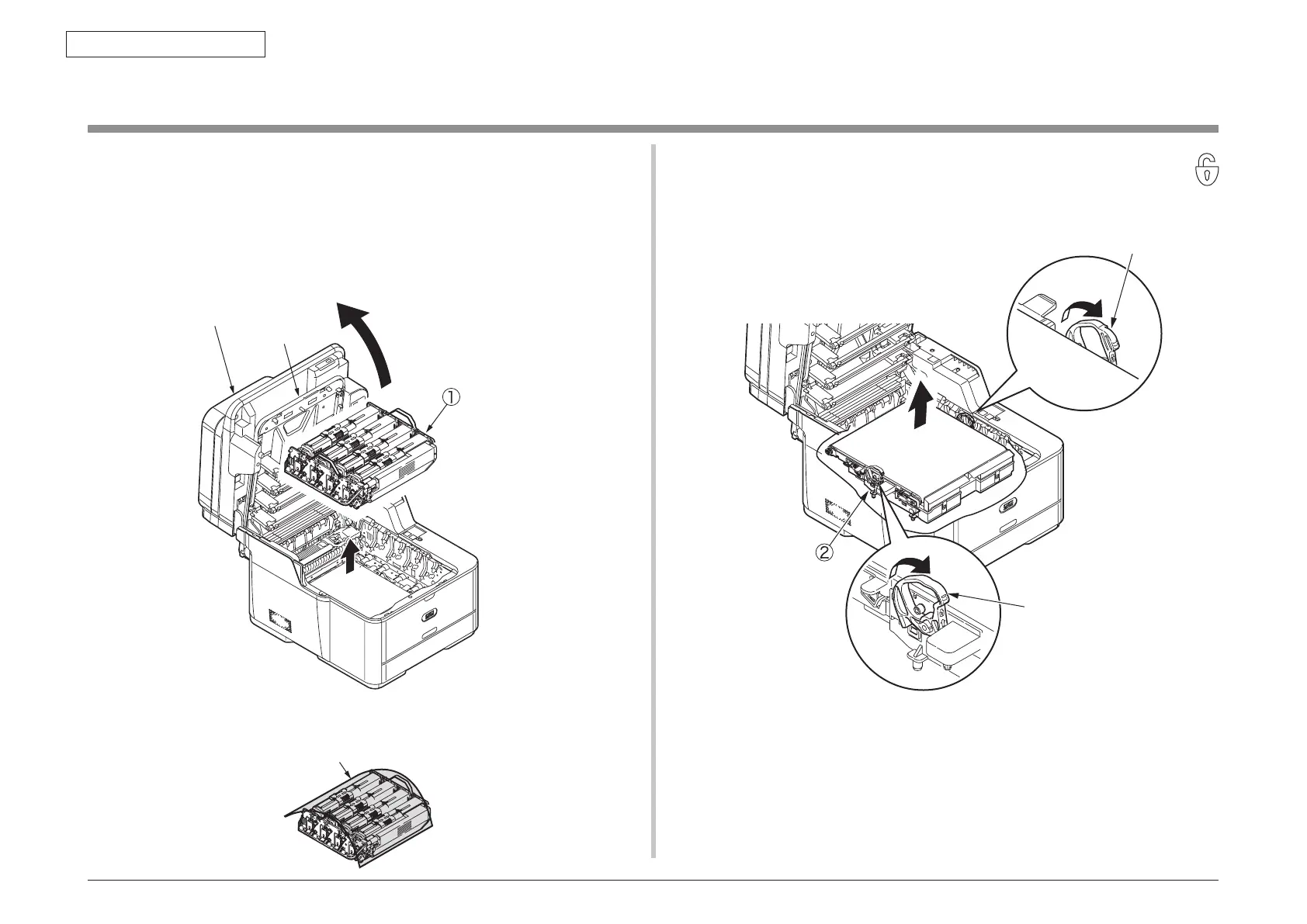 ①

②