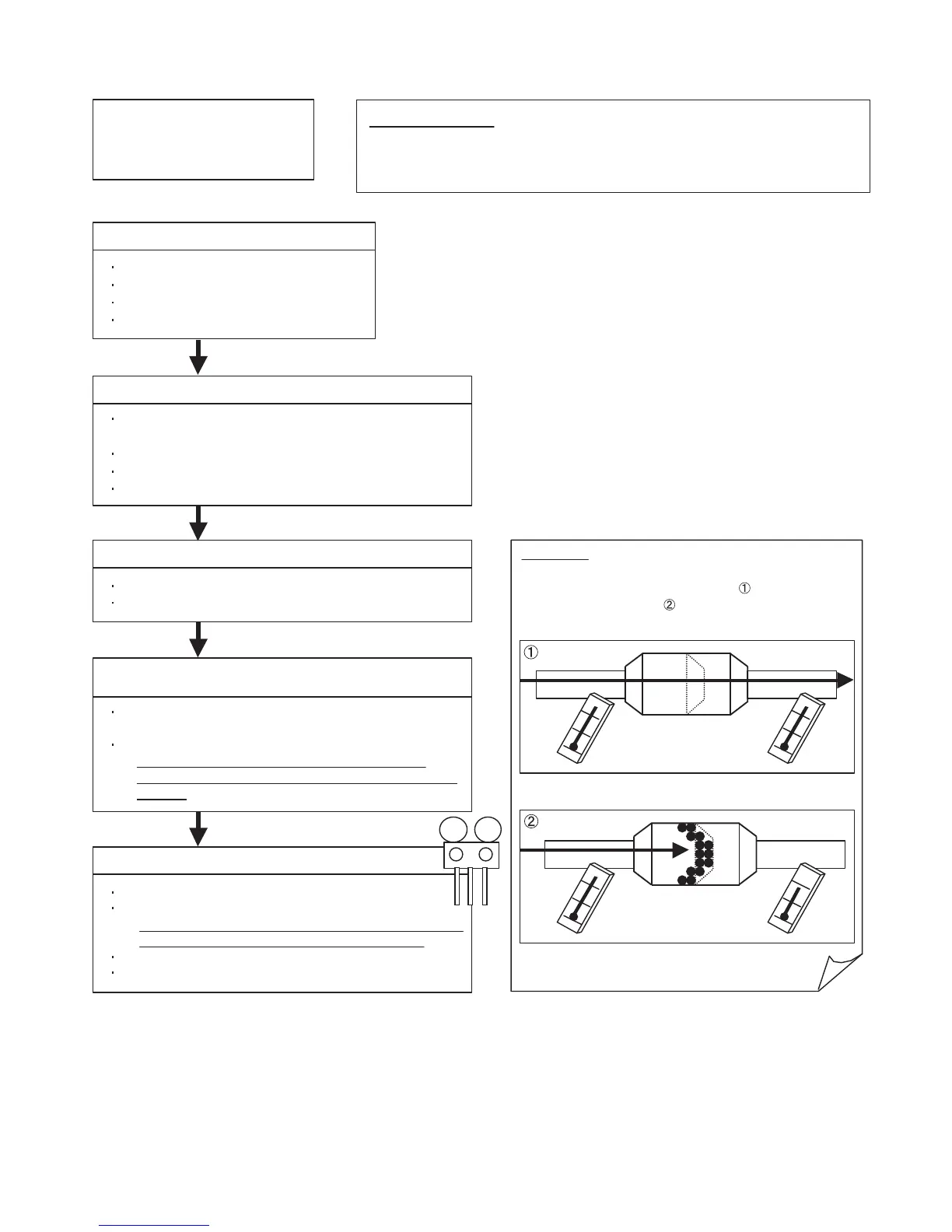 ①

②

①

②