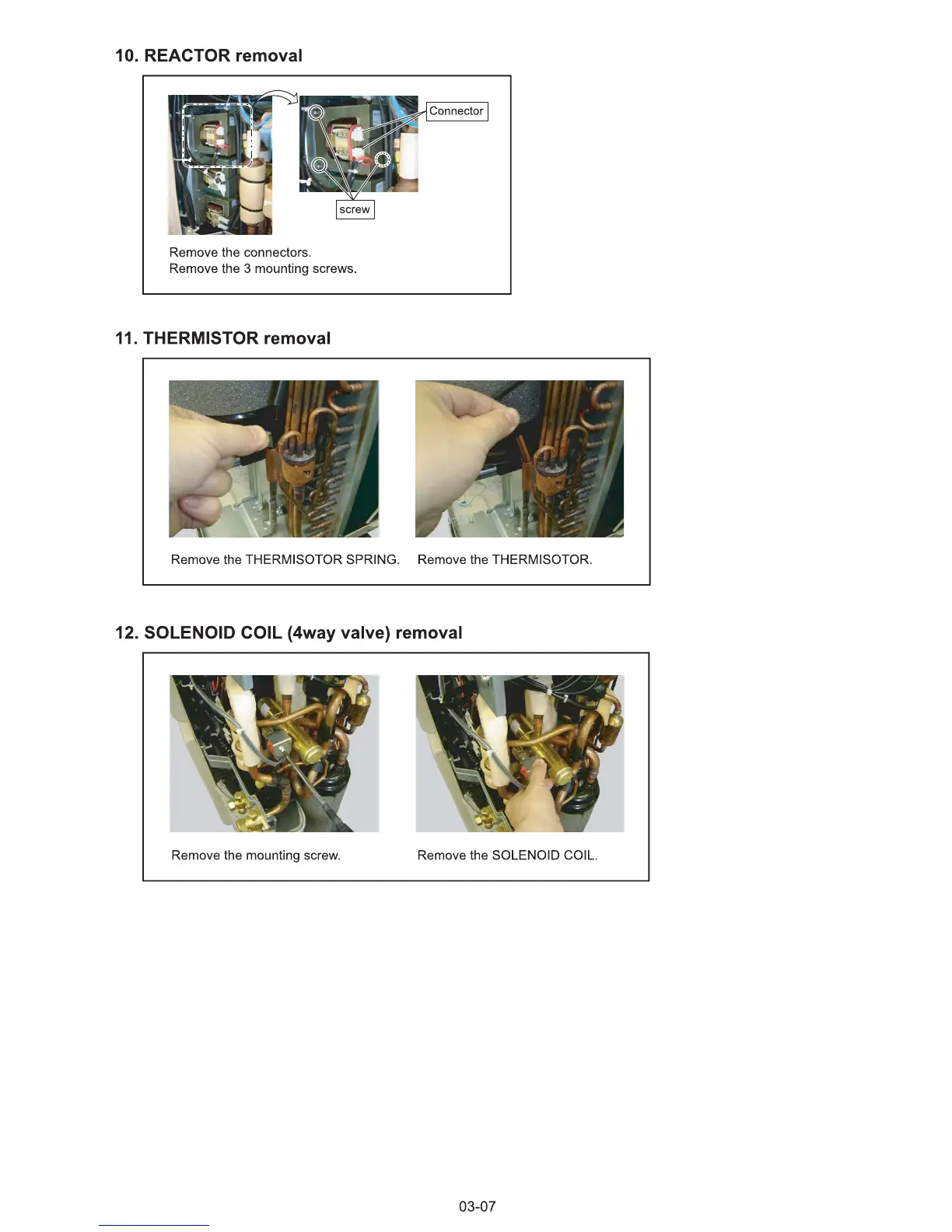 10. REACTOR removal

Connector

screw

Remove the connectors.
Remove the 3 mounting screws.

11. THERMISTOR removal

Remove the THERMISOTOR SPRING.

Remove the THERMISOTOR.

12. SOLENOID COIL (4way valve) removal

Remove the mounting screw.

Remove the SOLENOID COIL.

03-07