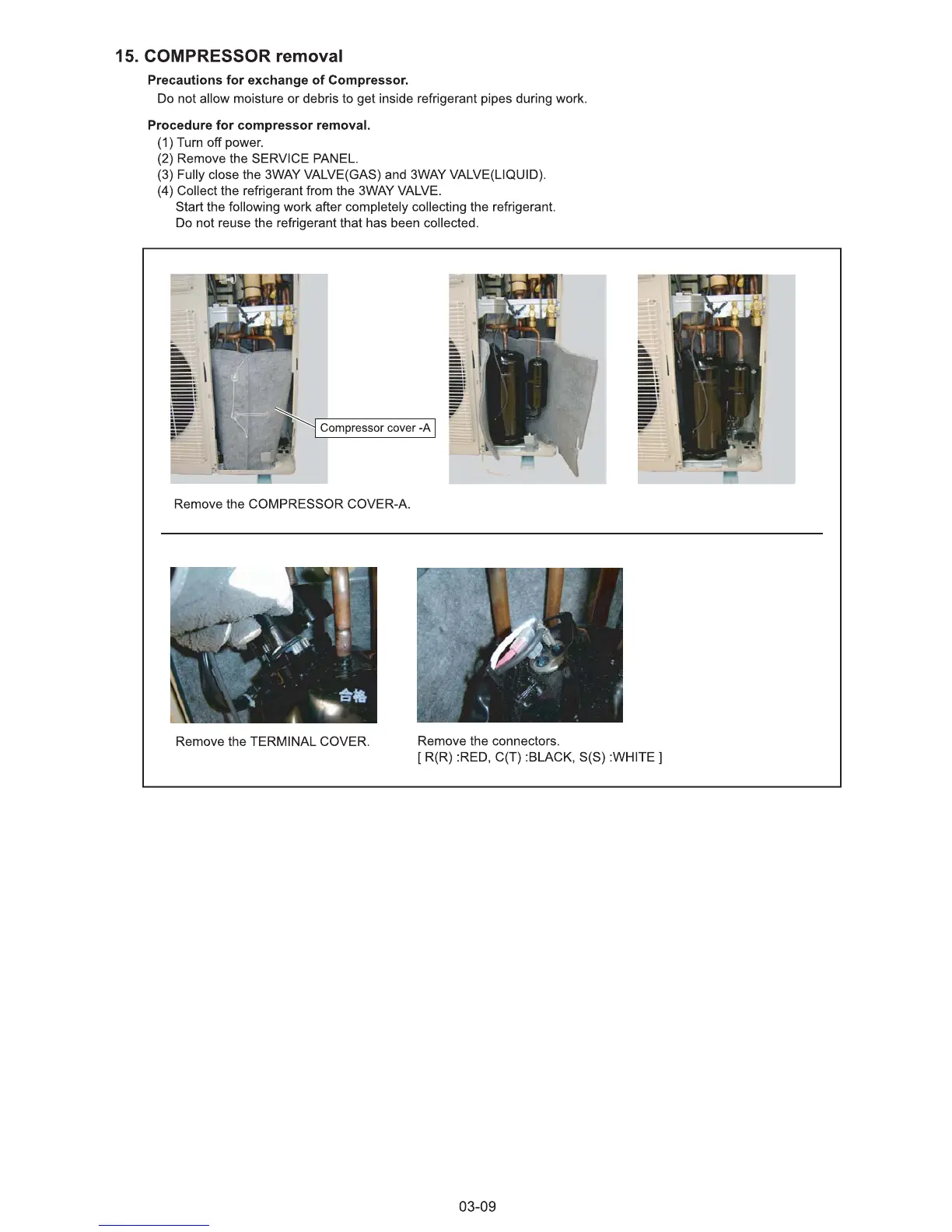 15. COMPRESSOR removal

Precautions for exchange of Compressor.

Do not allow moisture or debris to get inside refrigerant pipes during work.

Procedure for compressor removal.

(1) Turn off power.
(2) Remove the SERVICE PANEL.
(3) Fully close the 3WAY VALVE(GAS) and 3WAY VALVE(LIQUID).
(4) Collect the refrigerant from the 3WAY VALVE.
Start the following work after completely collecting the refrigerant.
Do not reuse the refrigerant that has been collected.

Compressor cover -A

Remove the COMPRESSOR COVER-A.

合格

Remove the TERMINAL COVER.

Remove the connectors.
[ R(R) :RED, C(T) :BLACK, S(S) :WHITE ]

03-09