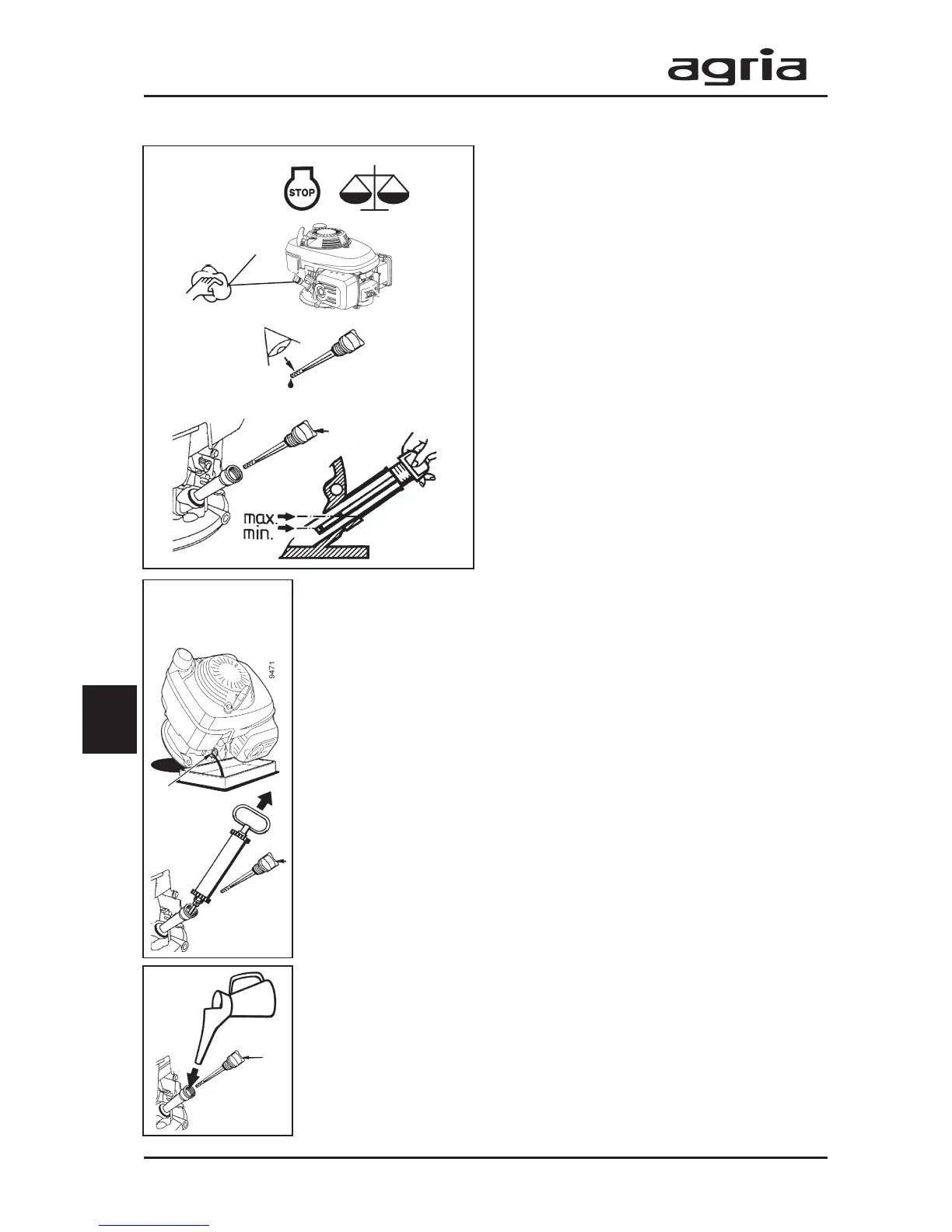 agria

STOP

max.
min.

9471