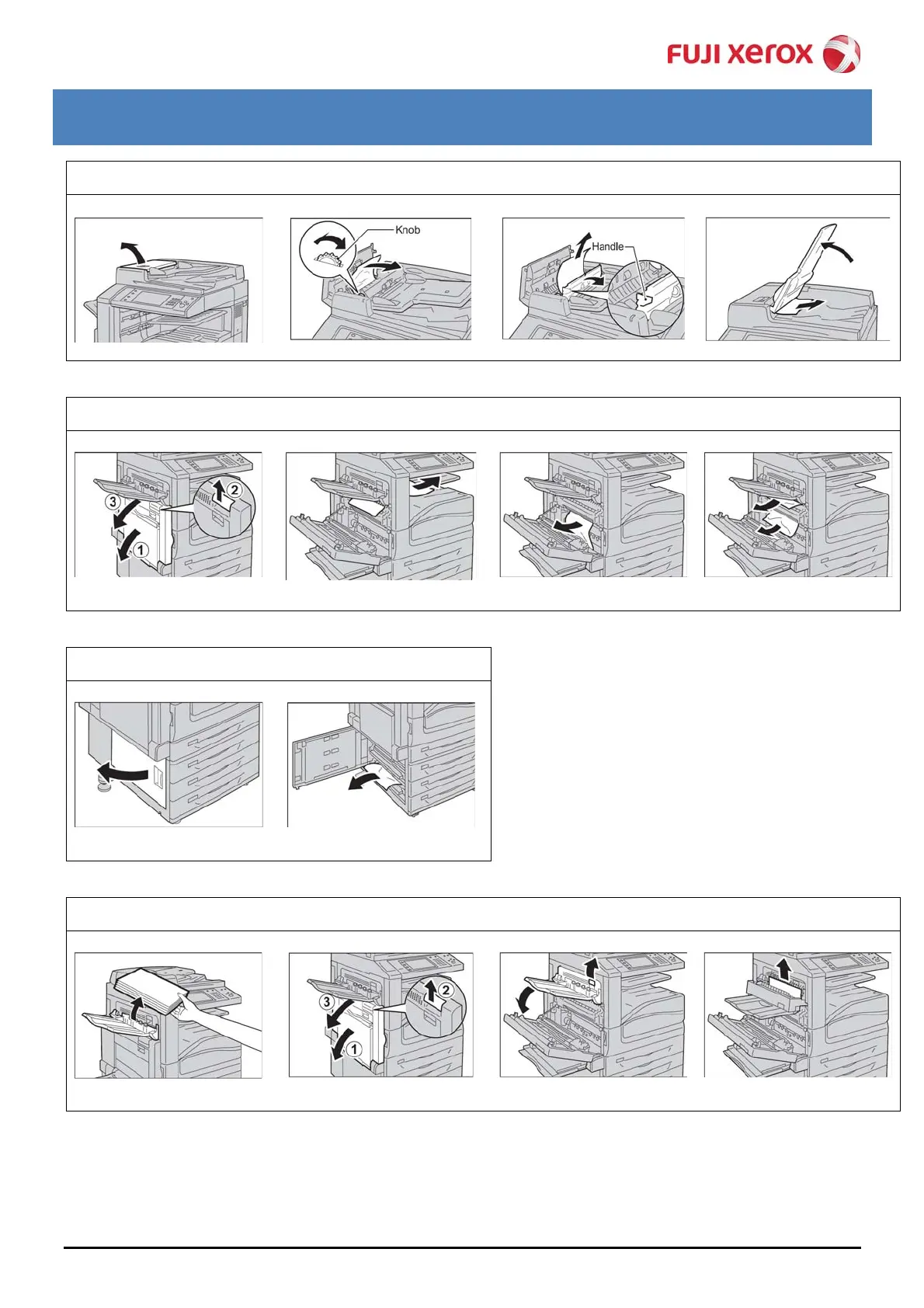 FUJI xerox

Knob

Handle

3
2
1

3
2
1